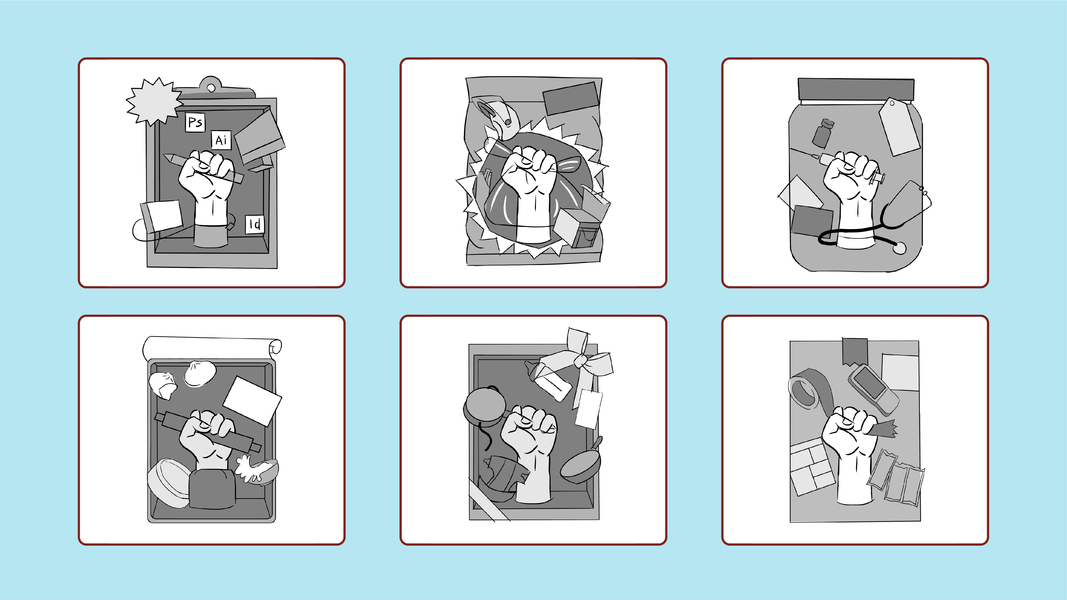 Ps
Ai
Id