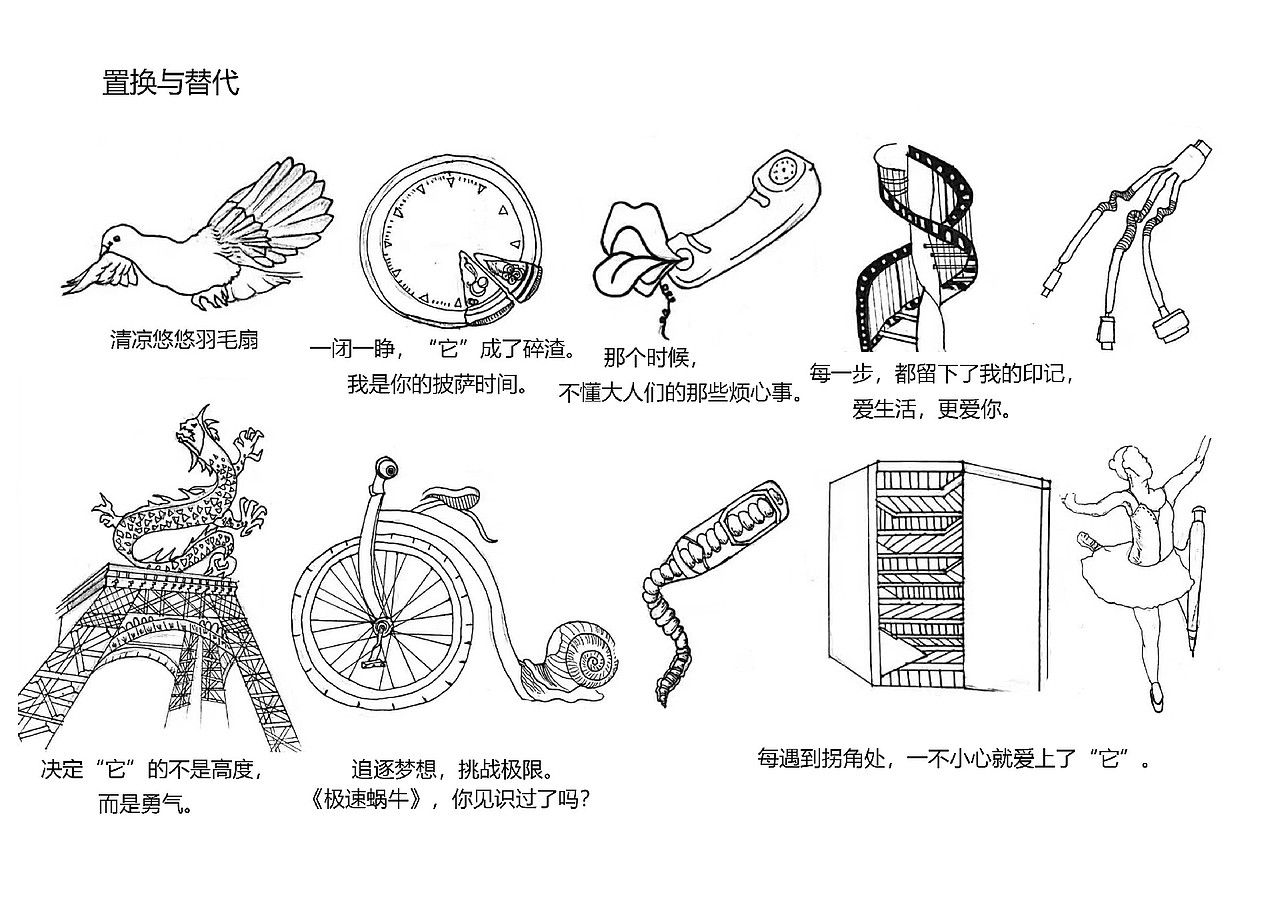 置换与替代

清凉悠悠羽毛扇

一闭一睁，“它”成了碎渣。
我是你的披萨时间。

那个时候，
不懂大人们的那些烦心事。

每一步，都留下了我的印记，
爱生活，更爱你。

决定“它”的不是高度，
而是勇气。

追逐梦想，挑战极限。
《极速蜗牛》，你见识过了吗？

每遇到拐角处，一不小心就爱上了“它”。