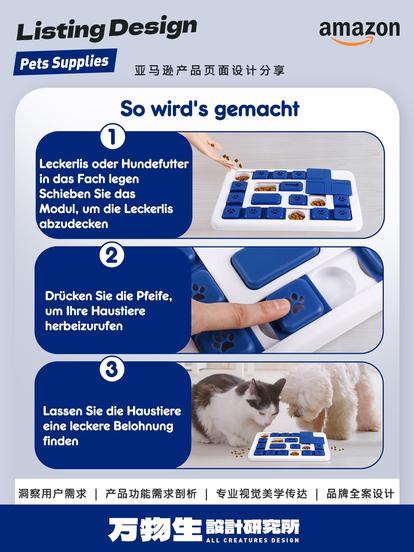 Listing Design

amazon

Pets Supplies

亚马逊产品页面设计分享

So wird's gemacht

1

Leckerlis oder Hundefutter in das Fach legen Schieben Sie das Modul, um die Leckerlis abzudecken

2

Drücken Sie die Pfeife, um Ihre Haustiere herbeizurufen

3

Lassen Sie die Haustiere eine leckere Belohnung finden

洞察用户需求 | 产品功能需求剖析 | 专业视觉美学传达 | 品牌全案设计

万物生 設計研究所

ALL CREATURES DESIGN