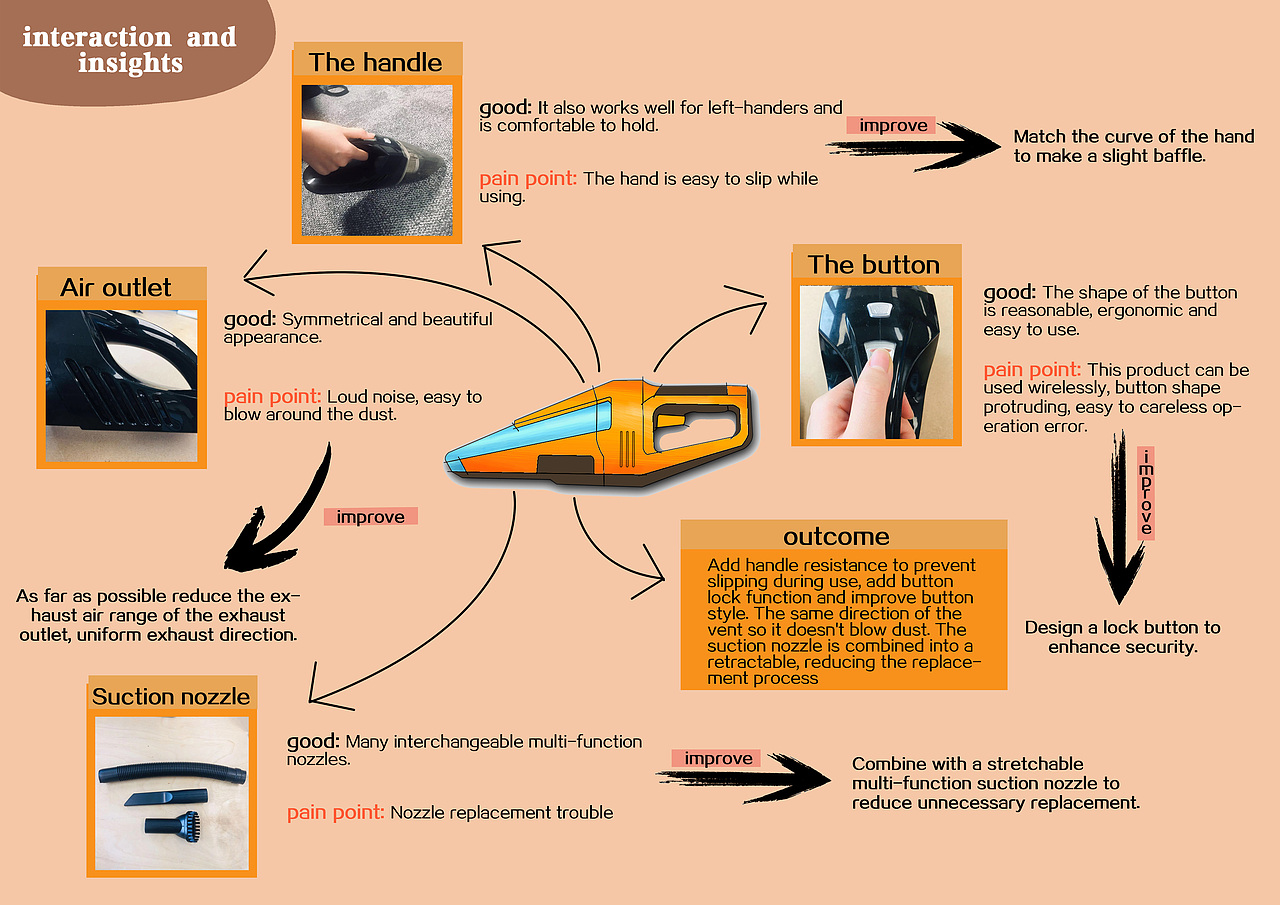 interaction and insights

The handle

good: It also works well for left-handers and is comfortable to hold.

pain point: The hand is easy to slip while using.

improve

Match the curve of the hand to make a slight baffle.

Air outlet

good: Symmetrical and beautiful appearance.

pain point: Loud noise, easy to blow around the dust.

improve

As far as possible reduce the exhaust air range of the exhaust outlet, uniform exhaust direction.

The button

good: The shape of the button is reasonable, ergonomic and easy to use.

pain point: This product can be used wirelessly, button shape protruding, easy to careless operation error.

improve

Design a lock button to enhance security.

outcome

Add handle resistance to prevent slipping during use, add button lock function and improve button style. The same direction of the vent so it doesn't blow dust. The suction nozzle is combined into a retractable, reducing the replacement process

Suction nozzle

good: Many interchangeable multi-function nozzles.

pain point: Nozzle replacement trouble

improve

Combine with a stretchable multi-function suction nozzle to reduce unnecessary replacement.