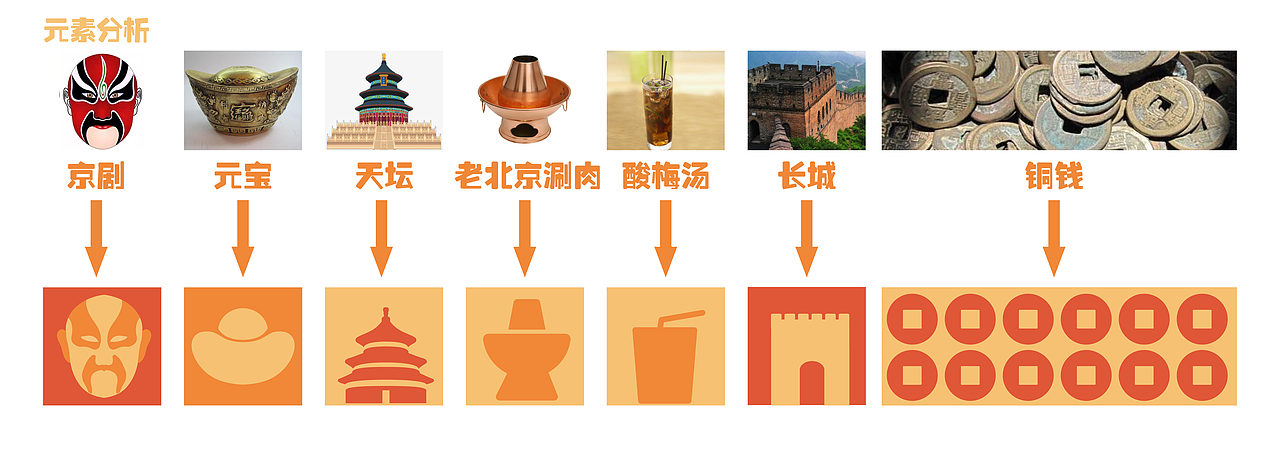 元素分析

京剧

元宝

天坛

老北京涮肉

酸梅汤

长城

铜钱