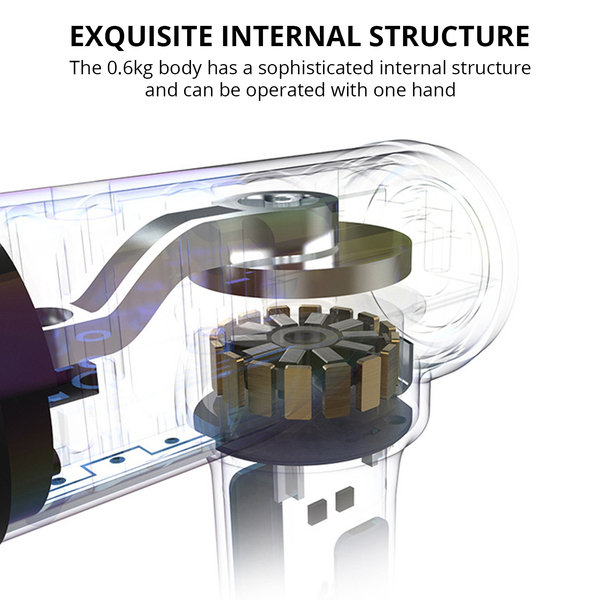 EXQUISITE INTERNAL STRUCTURE

The 0.6kg body has a sophisticated internal structure and can be operated with one hand