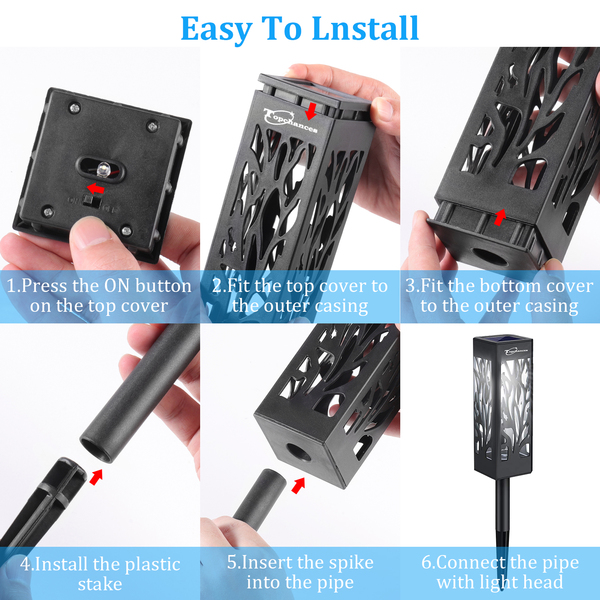 Easy To Lnstall

Topchances

1.Press the ON button on the top cover

2.Fit the top cover to the outer casing

3.Fit the bottom cover to the outer casing

4.Install the plastic stake

5.Insert the spike into the pipe

Topchances

6.Connect the pipe with light head