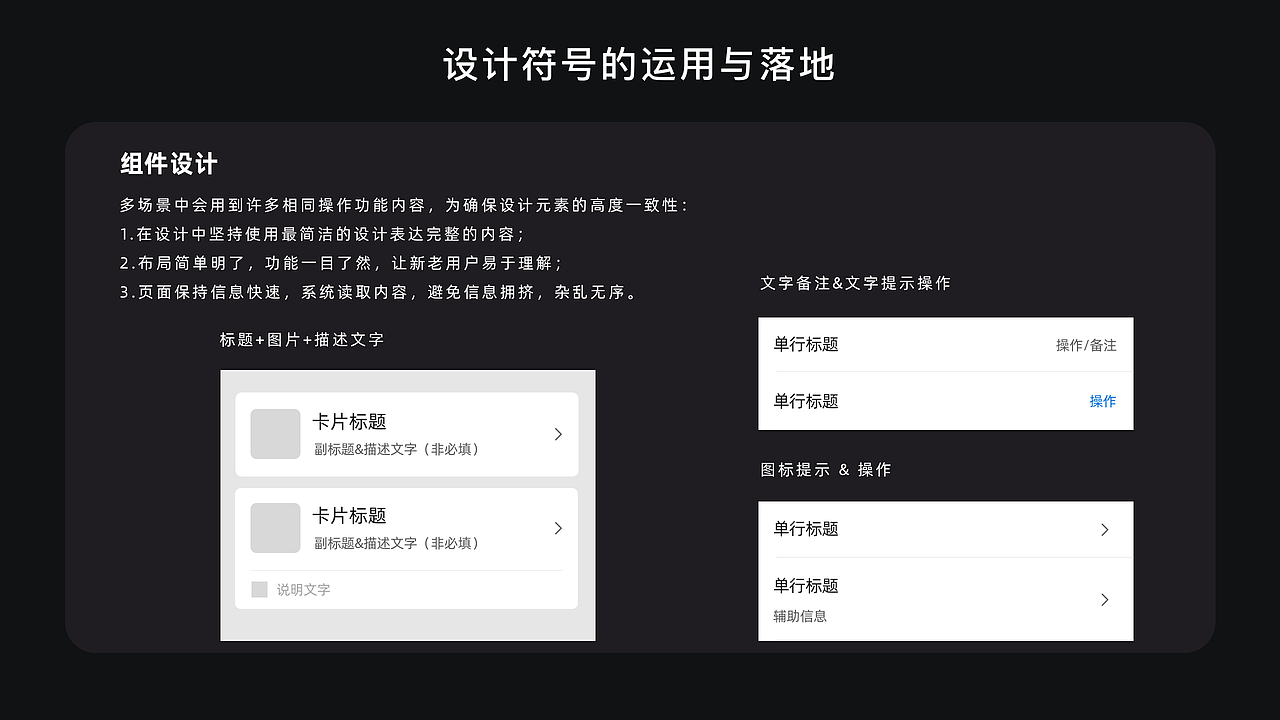 设计符号的运用与落地

组件设计

多场景中会用到许多相同操作功能内容，为确保设计元素的高度一致性：
1.在设计中坚持使用最简洁的设计表达完整的内容；
2.布局简单明了，功能一目了然，让新老用户易于理解；
3.页面保持信息快速，系统读取内容，避免信息拥挤，杂乱无序。

标题+图片+描述文字

卡片标题
副标题&描述文字（非必填）

卡片标题
副标题&描述文字（非必填）

说明文字

文字备注&文字提示操作

单行标题 操作/备注

单行标题 操作

图标提示 & 操作

单行标题

单行标题
辅助信息