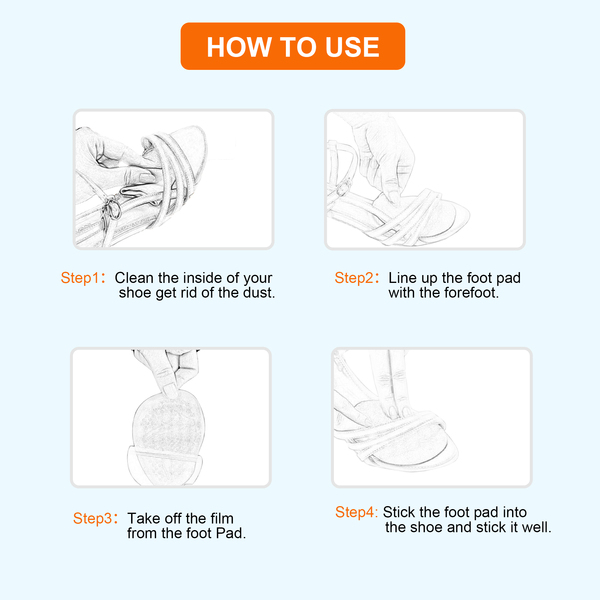 HOW TO USE

Step1: Clean the inside of your shoe get rid of the dust.

Step2: Line up the foot pad with the forefoot.

Step3: Take off the film from the foot Pad.

Step4: Stick the foot pad into the shoe and stick it well.