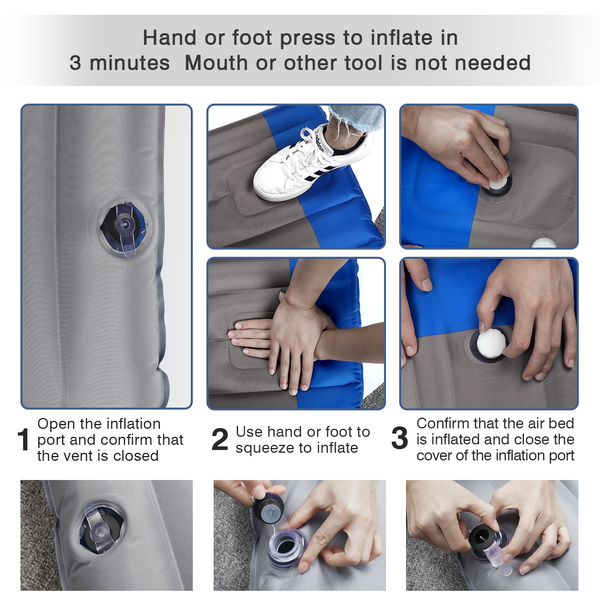 Hand or foot press to inflate in 3 minutes Mouth or other tool is not needed

1 Open the inflation port and confirm that the vent is closed

2 Use hand or foot to squeeze to inflate

3 Confirm that the air bed is inflated and close the cover of the inflation port