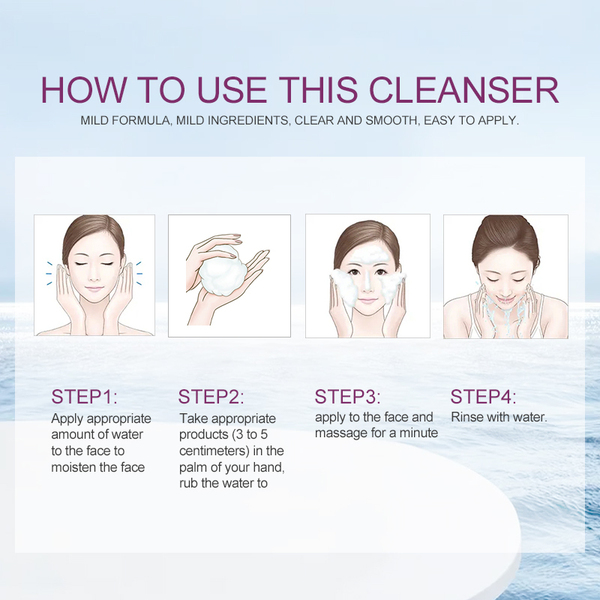 HOW TO USE THIS CLEANSER

MILD FORMULA, MILD INGREDIENTS, CLEAR AND SMOOTH, EASY TO APPLY.

STEP1:
Apply appropriate amount of water to the face to moisten the face

STEP2:
Take appropriate products (3 to 5 centimeters) in the palm of your hand, rub the water to

STEP3:
apply to the face and massage for a minute

STEP4:
Rinse with water.