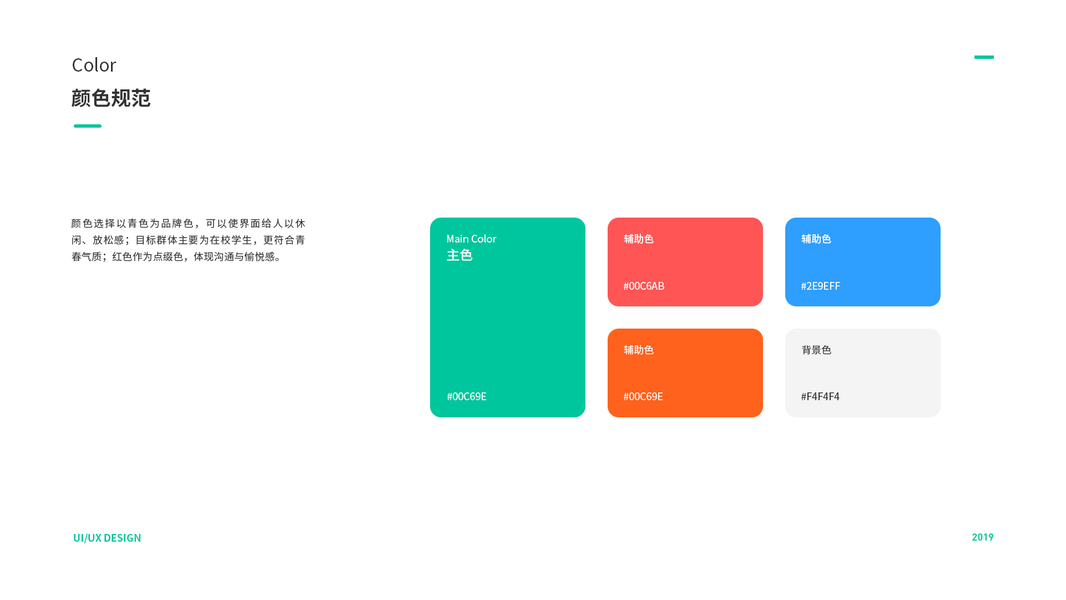 Color
颜色规范

颜色选择以青色为品牌色，可以使界面给人以休闲、放松感；目标群体主要为在校学生，更符合青春气质；红色作为点缀色，体现沟通与愉悦感。

Main Color
主色

#00C69E

辅助色

#00C6AB

辅助色

#00C69E

辅助色

#2E9EFF

背景色

#F4F4F4

UI/UX DESIGN

2019