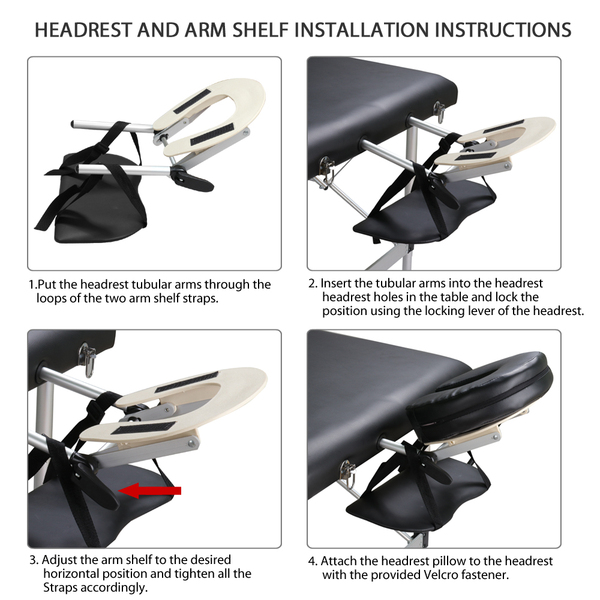 HEADREST AND ARM SHELF INSTALLATION INSTRUCTIONS

1.Put the headrest tubular arms through the loops of the two arm shelf straps.

2. Insert the tubular arms into the headrest headrest holes in the table and lock the position using the locking lever of the headrest.

3. Adjust the arm shelf to the desired horizontal position and tighten all the Straps accordingly.

4. Attach the headrest pillow to the headrest with the provided Velcro fastener.