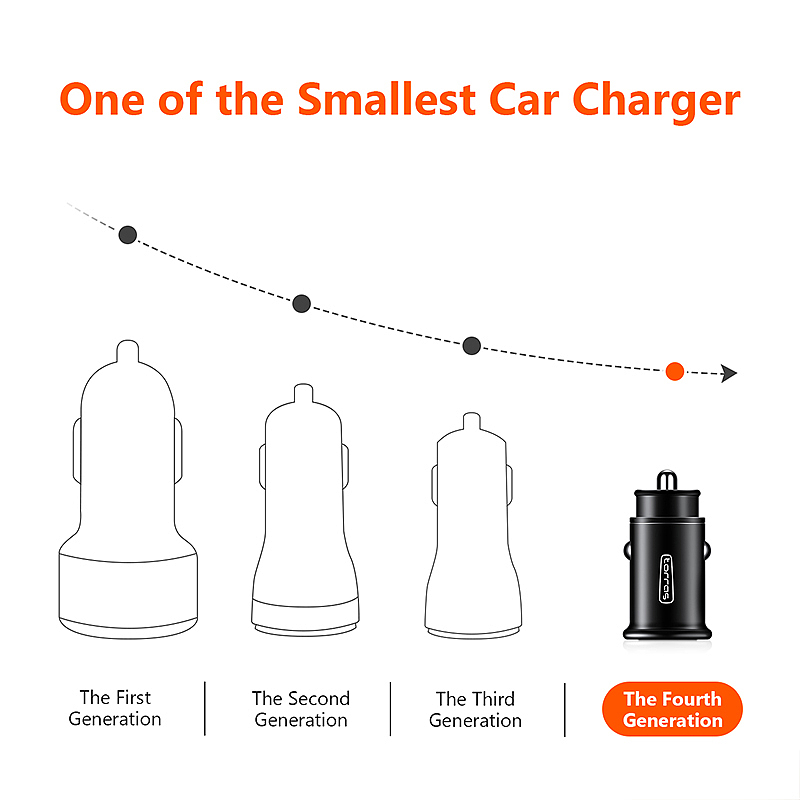 One of the Smallest Car Charger

torras

The First Generation

The Second Generation

The Third Generation

The Fourth Generation