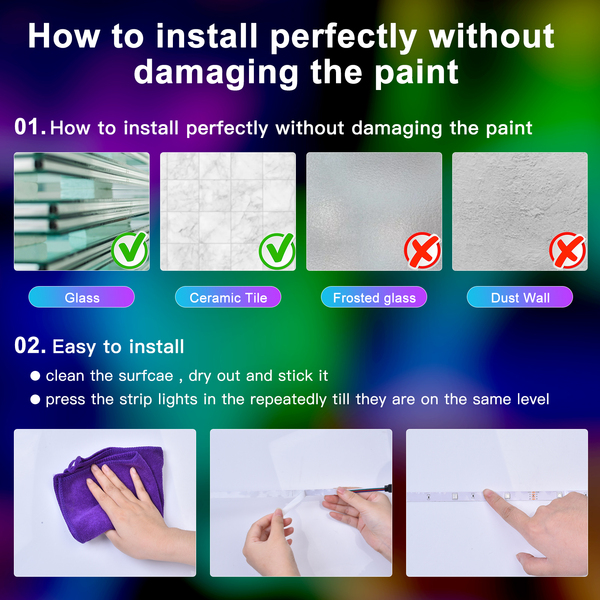 How to install perfectly without damaging the paint

01. How to install perfectly without damaging the paint

Glass

Ceramic Tile

Frosted glass

Dust Wall

02. Easy to install

● clean the surfcae , dry out and stick it

● press the strip lights in the repeatedly till they are on the same level