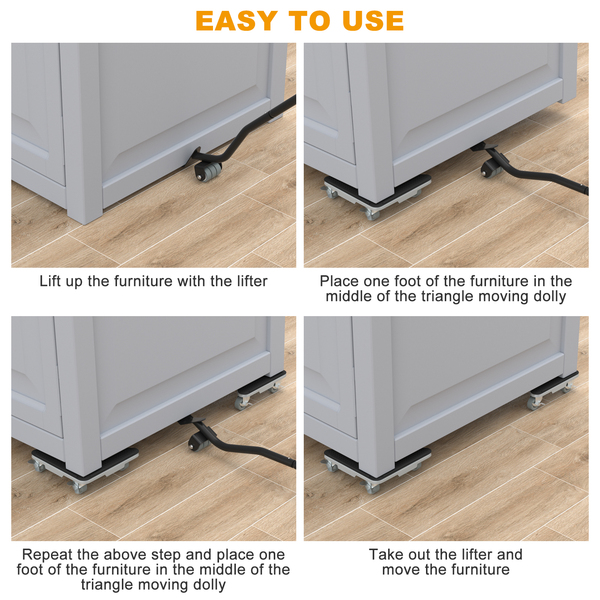 EASY TO USE

Lift up the furniture with the lifter

Place one foot of the furniture in the middle of the triangle moving dolly

Repeat the above step and place one foot of the furniture in the middle of the triangle moving dolly

Take out the lifter and move the furniture