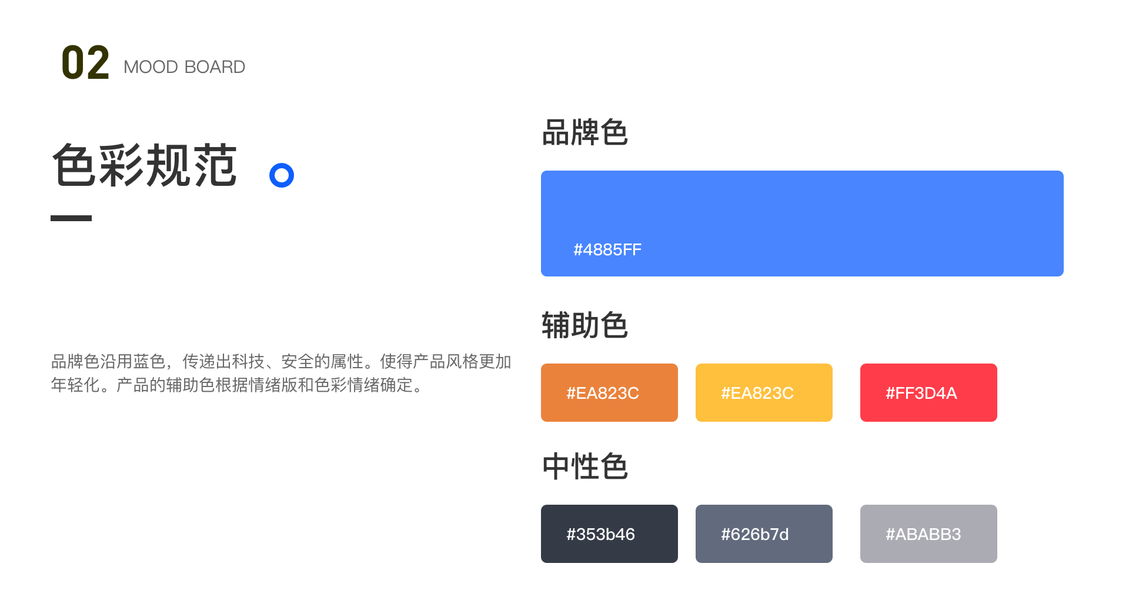 02 MOOD BOARD

色彩规范

品牌色沿用蓝色，传递出科技、安全的属性。使得产品风格更加年轻化。产品的辅助色根据情绪版和色彩情绪确定。

品牌色

#4885FF

辅助色

#EA823C

#EA823C

#FF3D4A

中性色

#353b46

#626b7d

#ABABB3