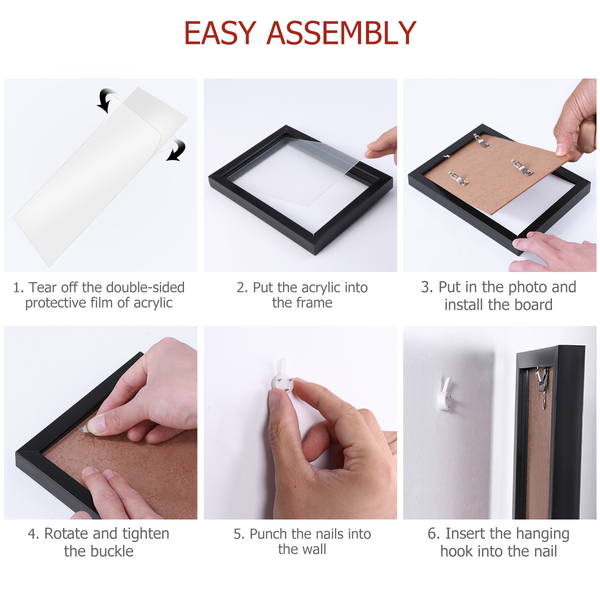 EASY ASSEMBLY

1. Tear off the double-sided protective film of acrylic

2. Put the acrylic into the frame

3. Put in the photo and install the board

4. Rotate and tighten the buckle

5. Punch the nails into the wall

6. Insert the hanging hook into the nail