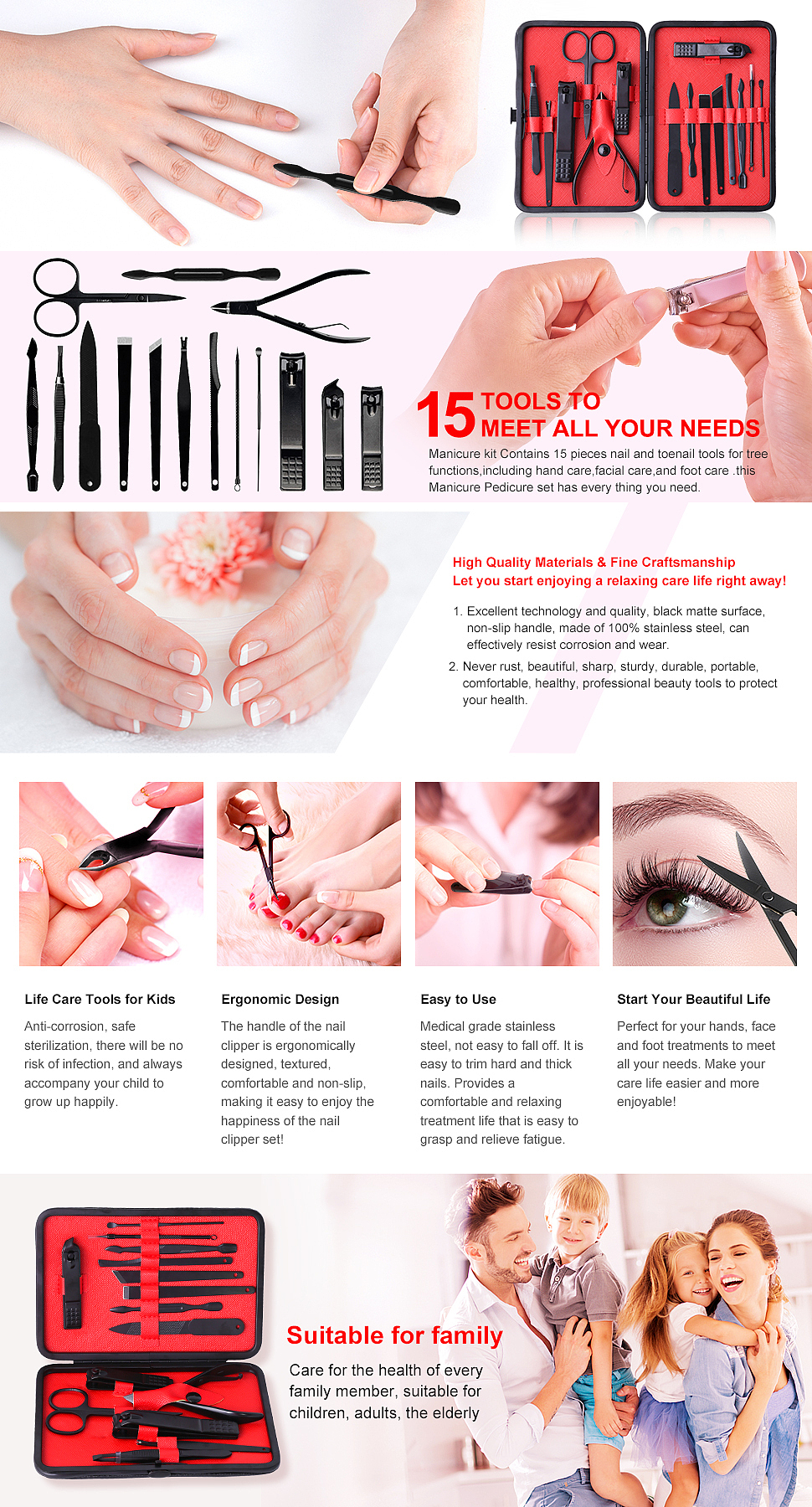 15 TOOLS TO MEET ALL YOUR NEEDS

Manicure kit Contains 15 pieces nail and toenail tools for tree functions,including hand care,facial care,and foot care .this Manicure Pedicure set has every thing you need.

High Quality Materials & Fine Craftsmanship
Let you start enjoying a relaxing care life right away!

1. Excellent technology and quality, black matte surface, non-slip handle, made of 100% stainless steel, can effectively resist corrosion and wear.

2. Never rust, beautiful, sharp, sturdy, durable, portable, comfortable, healthy, professional beauty tools to protect your health.

Life Care Tools for Kids

Anti-corrosion, safe sterilization, there will be no risk of infection, and always accompany your child to grow up happily.

Ergonomic Design

The handle of the nail clipper is ergonomically designed, textured, comfortable and non-slip, making it easy to enjoy the happiness of the nail clipper set!

Easy to Use

Medical grade stainless steel, not easy to fall off. It is easy to trim hard and thick nails. Provides a comfortable and relaxing treatment life that is easy to grasp and relieve fatigue.

Start Your Beautiful Life

Perfect for your hands, face and foot treatments to meet all your needs. Make your care life easier and more enjoyable!

Suitable for family

Care for the health of every family member, suitable for children, adults, the elderly