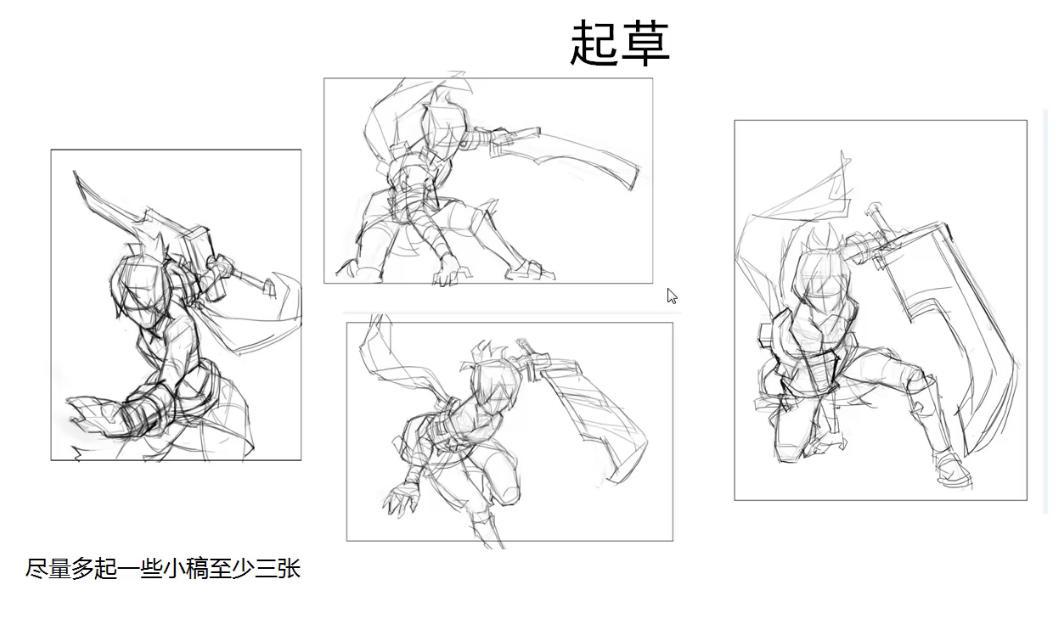 起草

尽量多起一些小稿至少三张