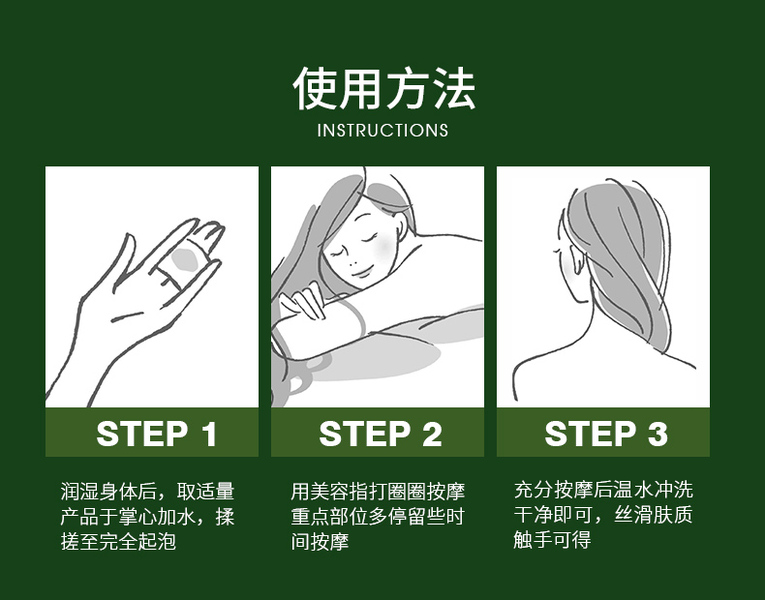 使用方法
INSTRUCTIONS

STEP 1

润湿身体后，取适量产品于掌心加水，揉搓至完全起泡

STEP 2

用美容指打圈圈按摩重点部位多停留些时间按摩

STEP 3

充分按摩后温水冲洗干净即可，丝滑肤质触手可得