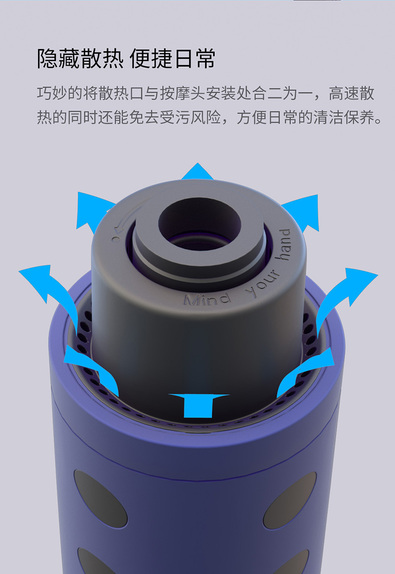 隐藏散热 便捷日常

巧妙的将散热口与按摩头安装处合二为一，高速散热的同时还能免去受污风险，方便日常的清洁保养。

Mind your hand