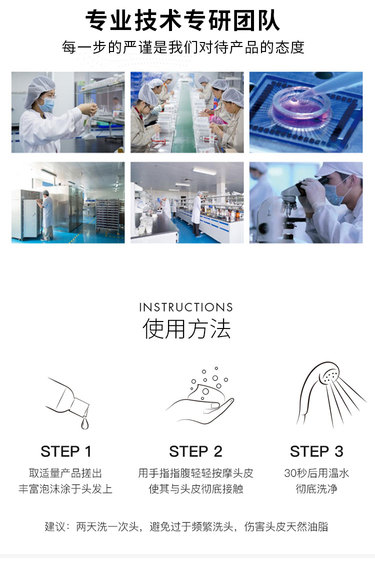 专业技术专研团队

每一步的严谨是我们对待产品的态度

INSTRUCTIONS

使用方法

STEP 1

取适量产品搓出丰富泡沫涂于头发上

STEP 2

用手指指腹轻轻按摩头皮使其与头皮彻底接触

STEP 3

30秒后用温水彻底洗净

建议：两天洗一次头，避免过于频繁洗头，伤害头皮天然油脂