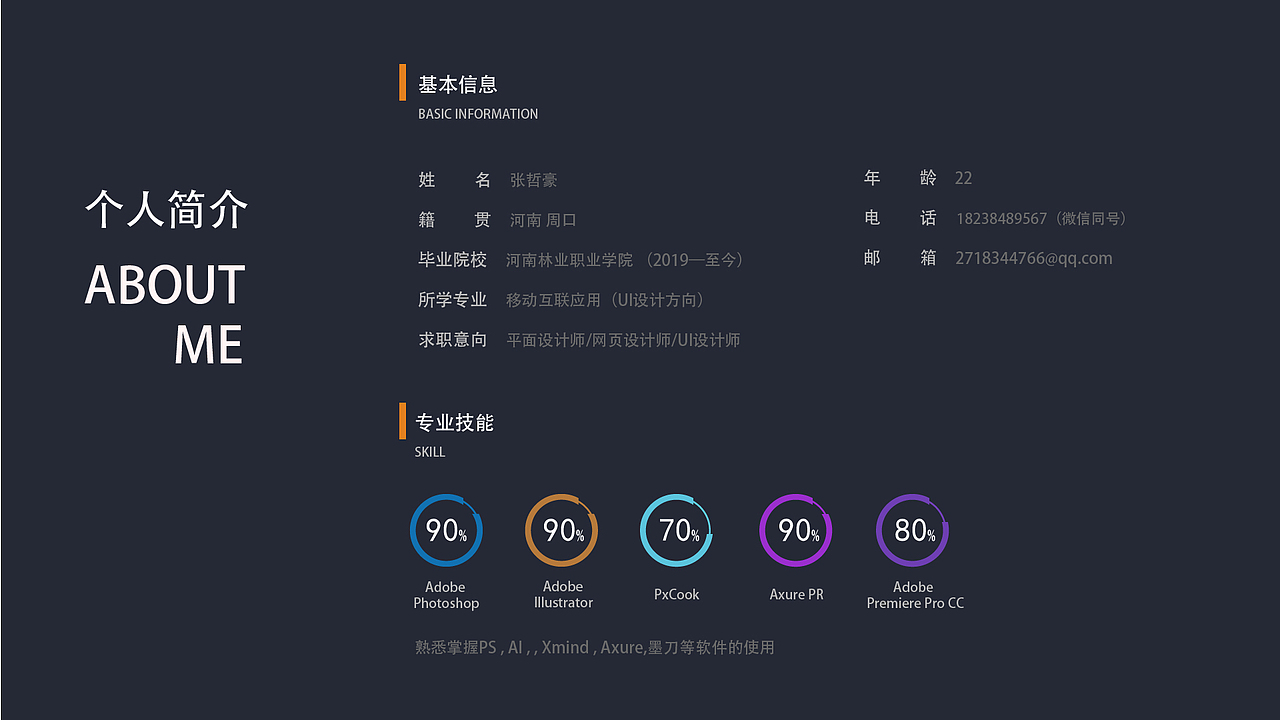 个人简介

ABOUT ME

基本信息
BASIC INFORMATION

姓 名 张哲豪
籍 贯 河南 周口
毕业院校 河南林业职业学院（2019—至今）
所学专业 移动互联应用（UI设计方向）
求职意向 平面设计师/网页设计师/UI设计师

年 龄 22
电 话 18238489567（微信同号）
邮 箱 2718344766@qq.com

专业技能
SKILL

90%
Adobe Photoshop

90%
Adobe Illustrator

70%
PxCook

90%
Axure PR

80%
Adobe Premiere Pro CC

熟悉掌握PS , AI , , Xmind , Axure,墨刀等软件的使用