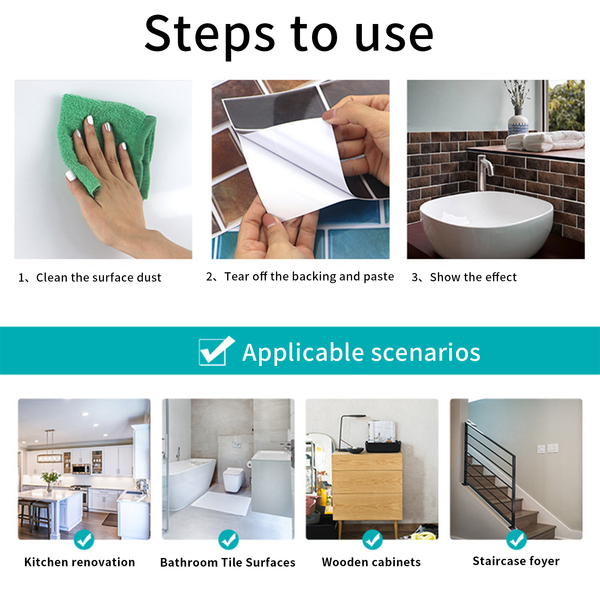 Steps to use

1、Clean the surface dust

2、Tear off the backing and paste

3、Show the effect

Applicable scenarios

Kitchen renovation

Bathroom Tile Surfaces

Wooden cabinets

Staircase foyer