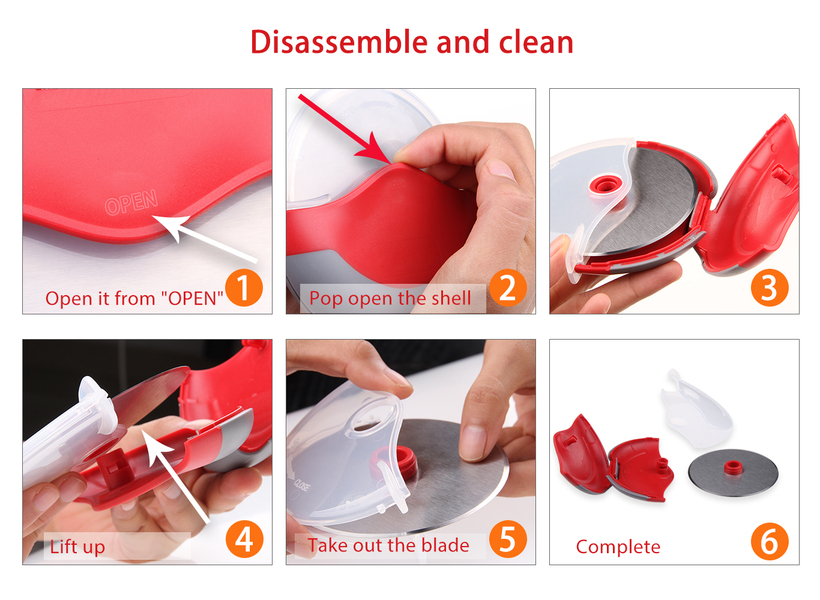 Disassemble and clean

OPEN

Open it from "OPEN" 1

Pop open the shell 2

3

Lift up 4

CLOSE

Take out the blade 5

Complete 6