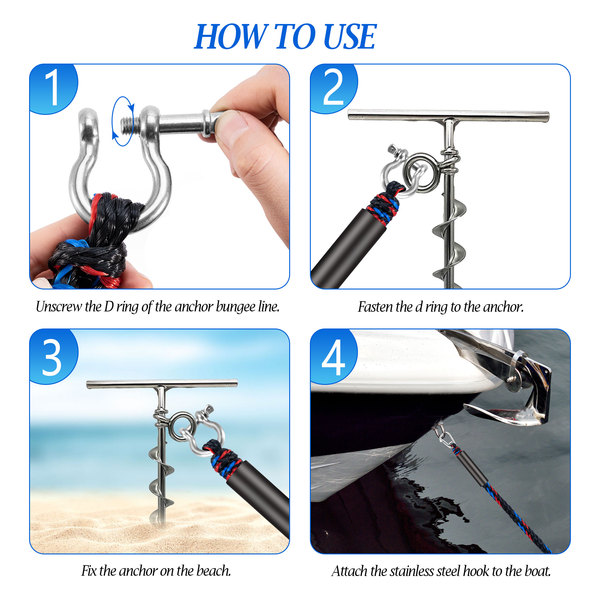 HOW TO USE

1

Unscrew the D ring of the anchor bungee line.

2

Fasten the d ring to the anchor.

3

Fix the anchor on the beach.

4

Attach the stainless steel hook to the boat.