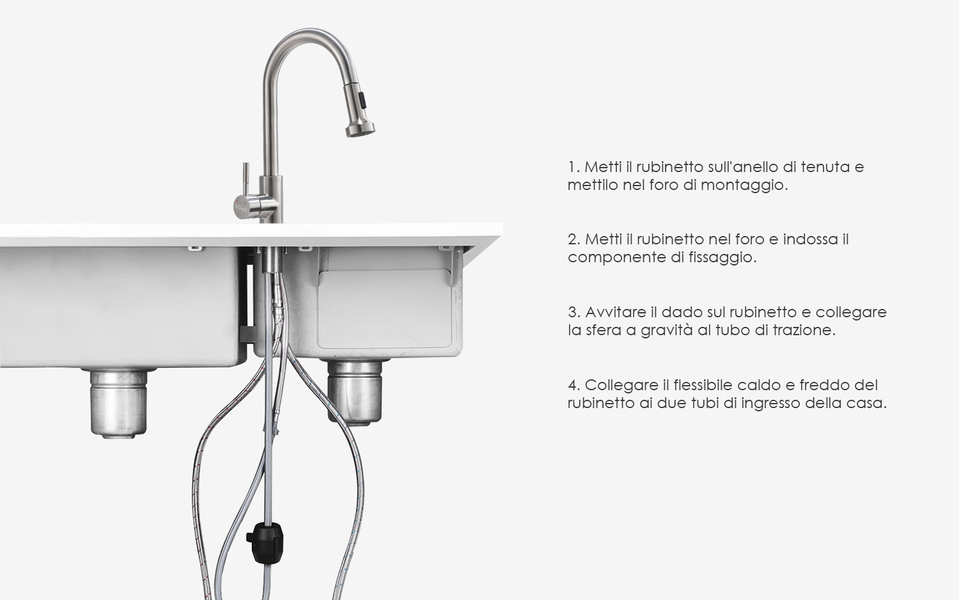 1. Metti il rubinetto sull'anello di tenuta e mettilo nel foro di montaggio.

2. Metti il rubinetto nel foro e indossa il componente di fissaggio.

3. Avvitare il dado sul rubinetto e collegare la sfera a gravità al tubo di trazione.

4. Collegare il flessibile caldo e freddo del rubinetto ai due tubi di ingresso della casa.