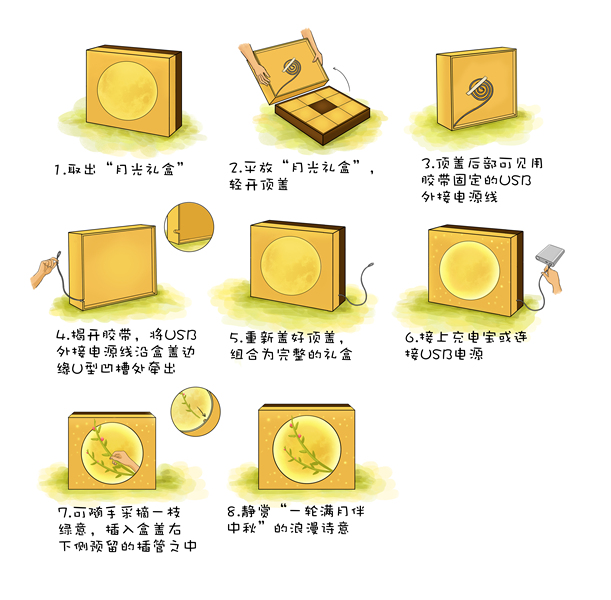 1.取出“月光礼盒”

2.平放“月光礼盒”，轻开顶盖

3.顶盖后部可见用胶带固定的USB外接电源线

4.揭开胶带，将USB外接电源线沿盒盖边缘U型凹槽处牵出

5.重新盖好顶盖，组合为完整的礼盒

6.接上充电宝或连接USB电源

7.可随手采摘一枝绿意，插入盒盖右下侧预留的插管之中

8.静赏“一轮满月伴中秋”的浪漫诗意