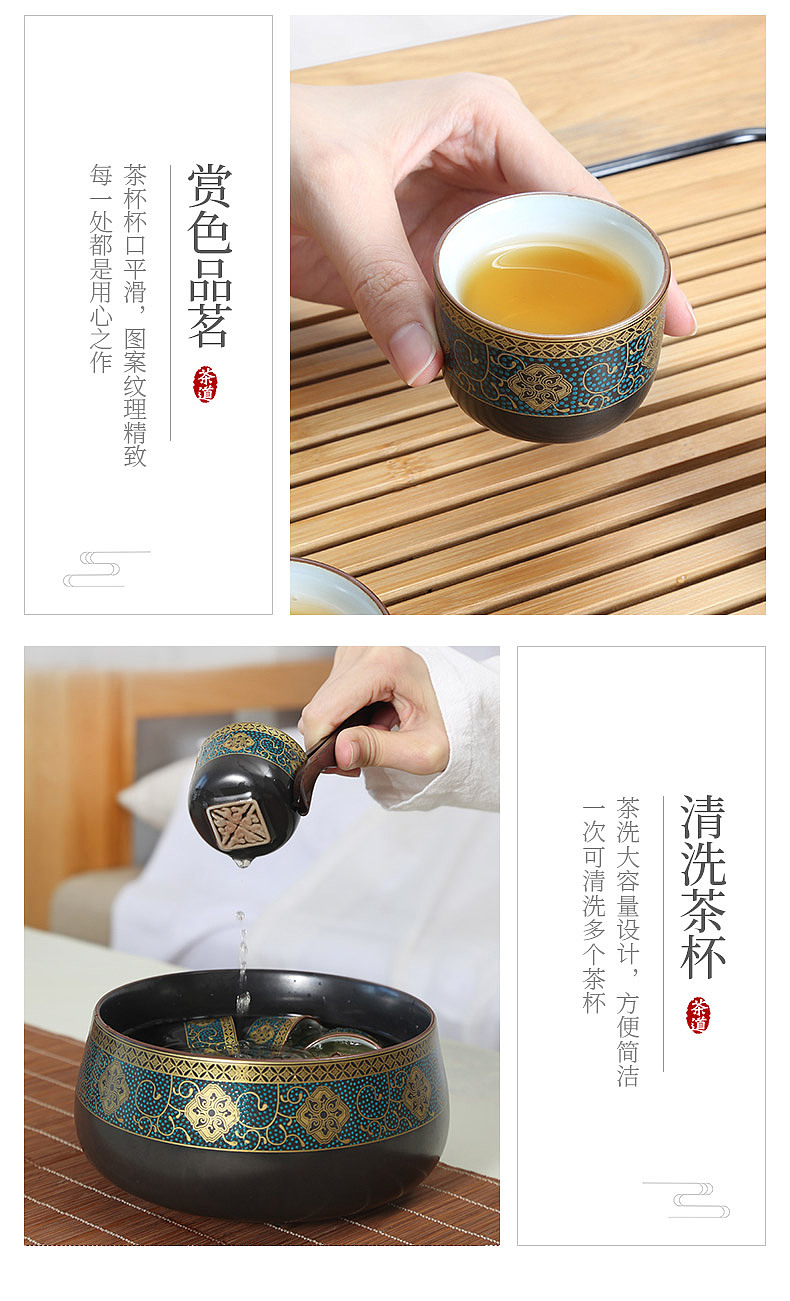 赏色品茗

茶道

茶杯杯口平滑，图案纹理精致

每一处都是用心之作

清洗茶杯

茶道

茶洗大容量设计，方便简洁

一次可清洗多个茶杯