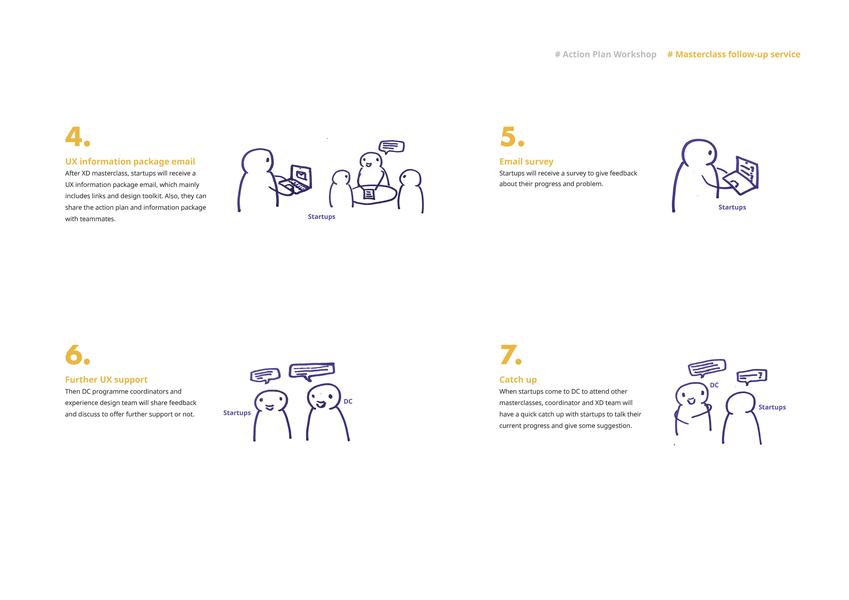 # Action Plan Workshop # Masterclass follow-up service

4.

UX information package email

After XD masterclass, startups will receive a UX information package email, which mainly includes links and design toolkit. Also, they can share the action plan and information package with teammates.

Startups

5.

Email survey

Startups will receive a survey to give feedback about their progress and problem.

Startups

6.

Further UX support

Then DC programme coordinators and experience design team will share feedback and discuss to offer further support or not.

Startups

DC

7.

Catch up

When startups come to DC to attend other masterclasses, coordinator and XD team will have a quick catch up with startups to talk their current progress and give some suggestion.

DC

Startups