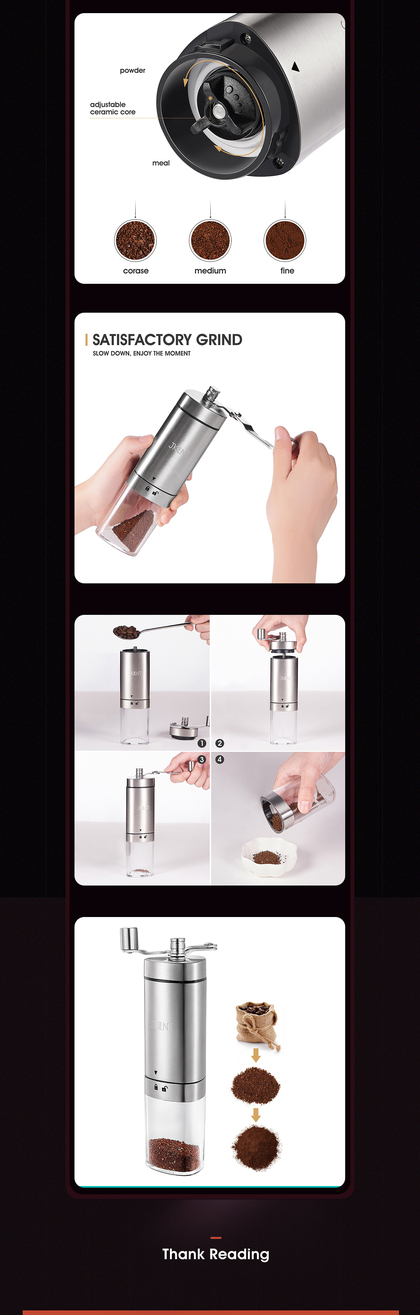 powder

adjustable ceramic core

meal

corase

medium

fine

SATISFACTORY GRIND

SLOW DOWN, ENJOY THE MOMENT

1

2

3

4

Thank Reading