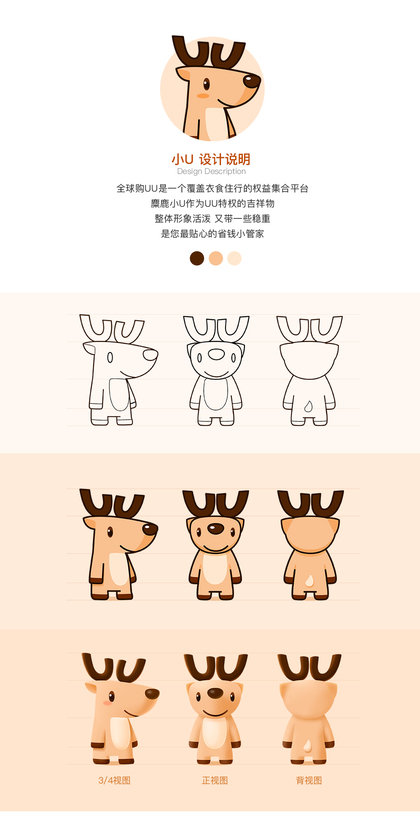 小U 设计说明
Design Description

全球购UU是一个覆盖衣食住行的权益集合平台
麋鹿小U作为UU特权的吉祥物
整体形象活泼 又带一些稳重
是您最贴心的省钱小管家

3/4视图
正视图
背视图