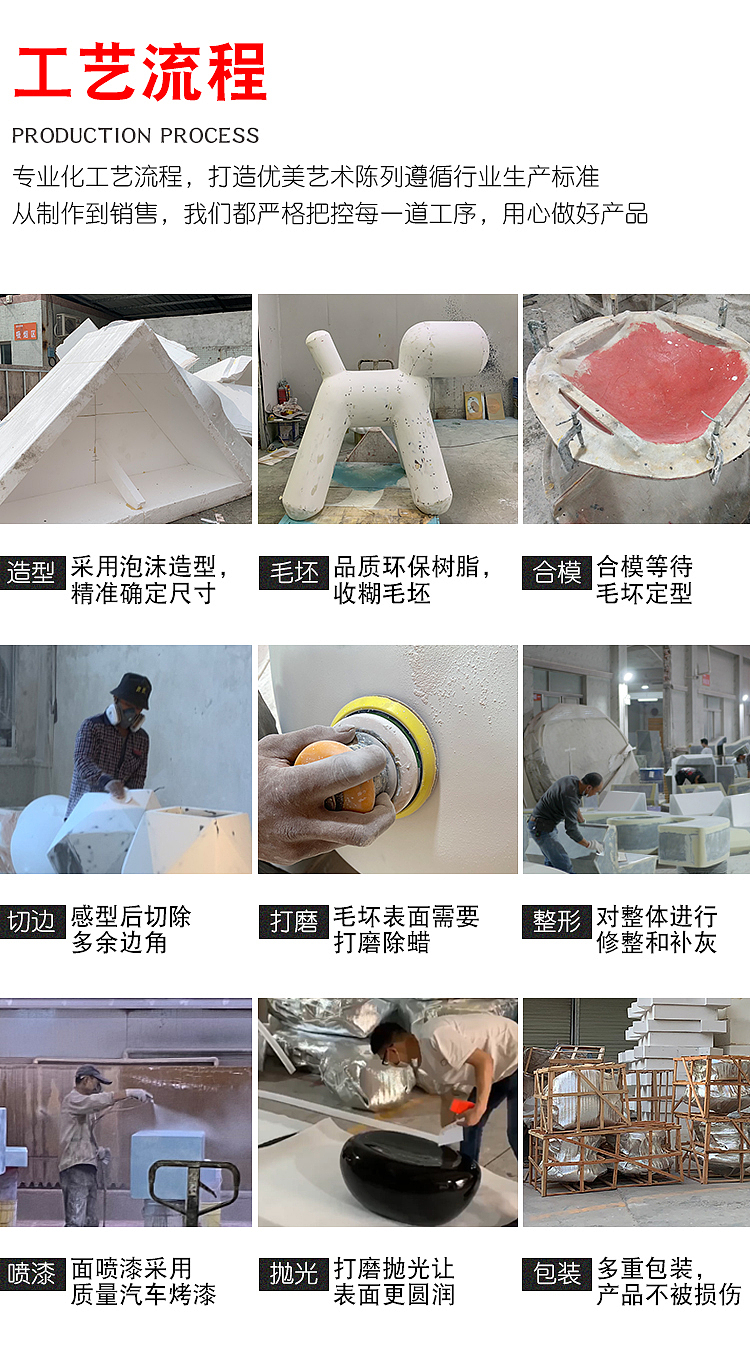 工艺流程

PRODUCTION PROCESS

专业化工艺流程，打造优美艺术陈列遵循行业生产标准
从制作到销售，我们都严格把控每一道工序，用心做好产品

造型 采用泡沫造型，精准确定尺寸

毛坯 品质环保树脂，收糊毛坯

合模 合模等待毛坏定型

切边 感型后切除多余边角

打磨 毛坏表面需要打磨除蜡

整形 对整体进行修整和补灰

喷漆 面喷漆采用质量汽车烤漆

抛光 打磨抛光让表面更圆润

包装 多重包装，产品不被损伤