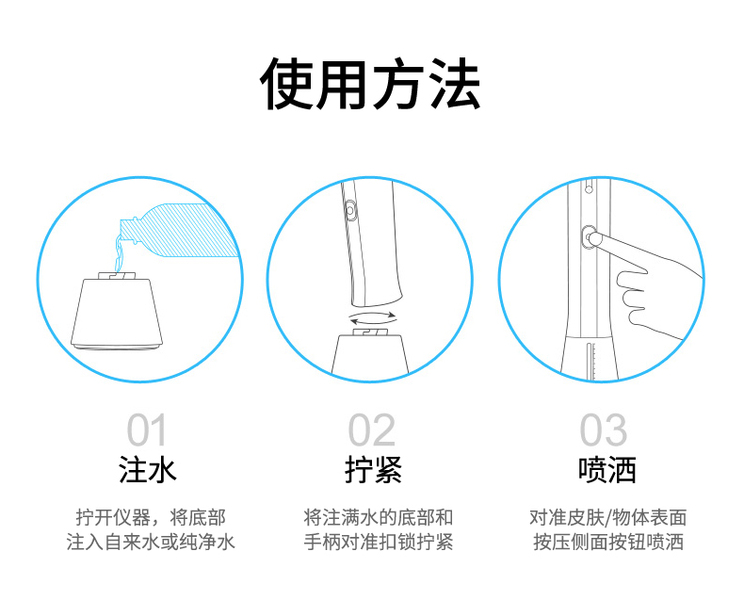 使用方法

01
注水
拧开仪器，将底部注入自来水或纯净水

02
拧紧
将注满水的底部和手柄对准扣锁拧紧

03
喷洒
对准皮肤/物体表面按压侧面按钮喷洒