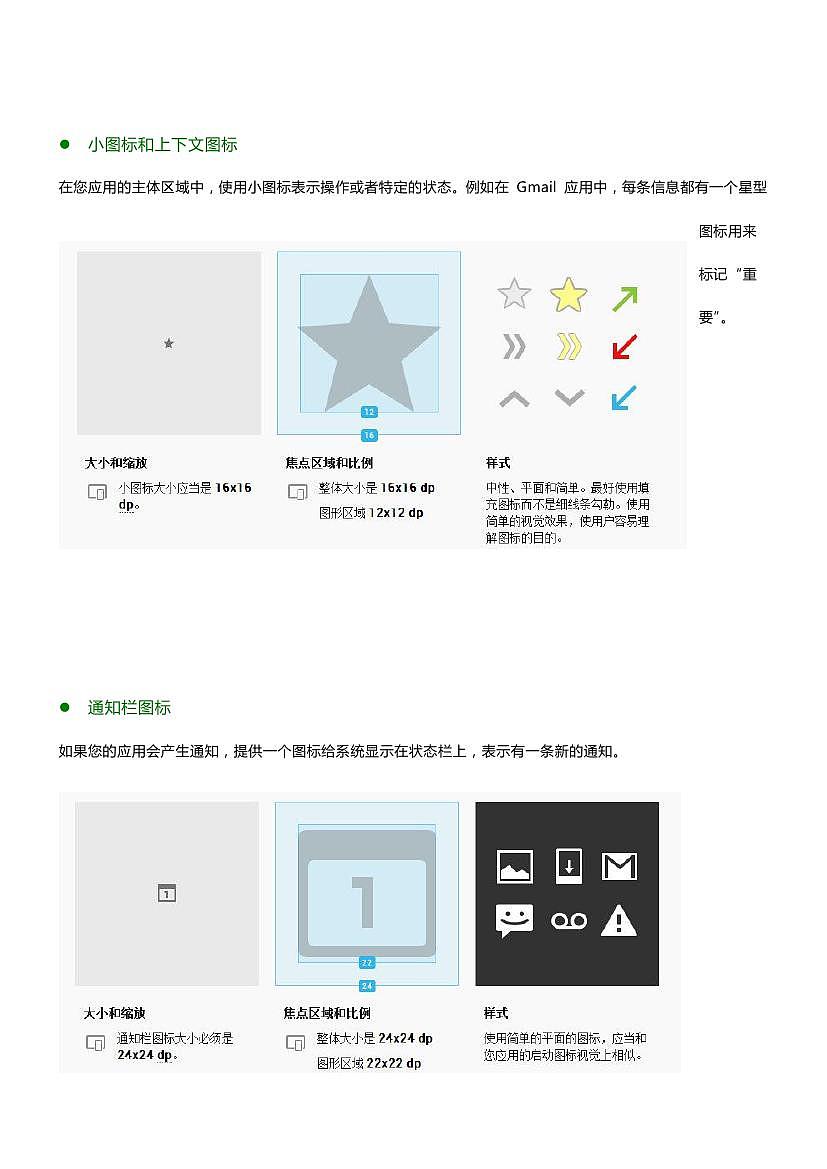 ● 小图标和上下文图标

在您应用的主体区域中，使用小图标表示操作或者特定的状态。例如在 Gmail 应用中，每条信息都有一个星型图标用来标记“重要”。

12
16

大小和缩放
小图标大小应当是 16x16 dp。

焦点区域和比例
整体大小是 16x16 dp
图形区域 12x12 dp

样式
中性、平面和简单。最好使用填充图标而不是细线条勾勒。使用简单的视觉效果，使用户容易理解图标的目的。

● 通知栏图标

如果您的应用会产生通知，提供一个图标给系统显示在状态栏上，表示有一条新的通知。

1
1
22
24

大小和缩放
通知栏图标大小必须是 24x24 dp。

焦点区域和比例
整体大小是 24x24 dp
图形区域 22x22 dp

样式
使用简单的平面的图标，应当和您应用的启动图标视觉上相似。