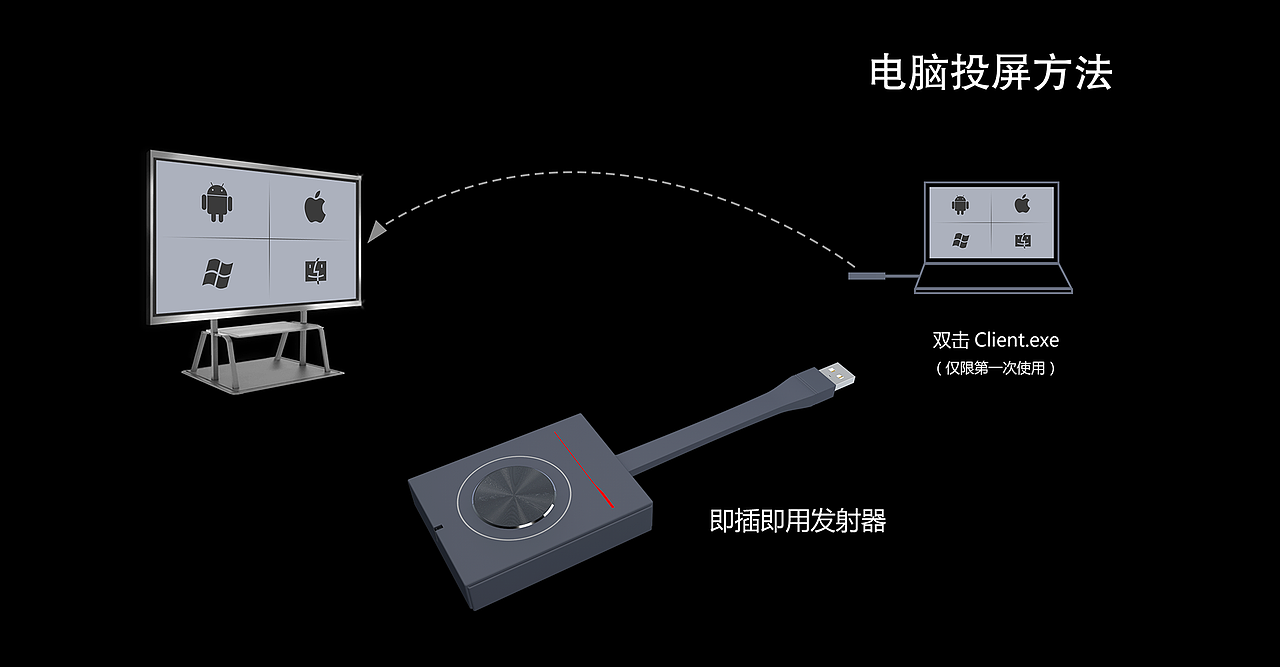 电脑投屏方法

双击 Client.exe
（仅限第一次使用）

即插即用发射器