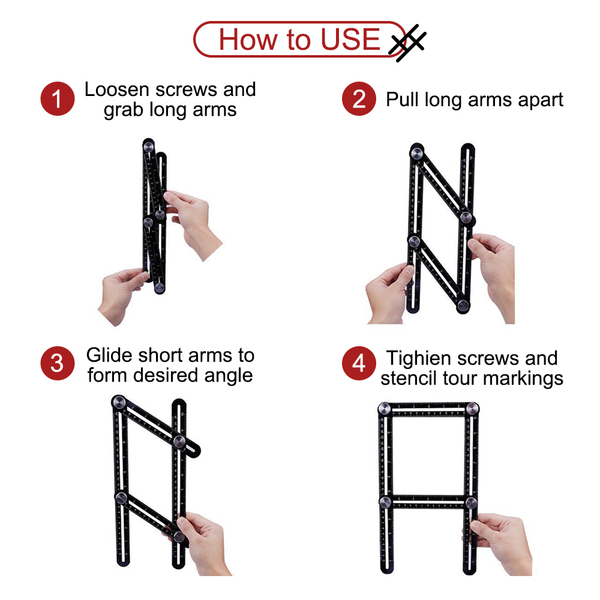 How to USE

1 Loosen screws and grab long arms

2 Pull long arms apart

3 Glide short arms to form desired angle

4 Tighien screws and stencil tour markings