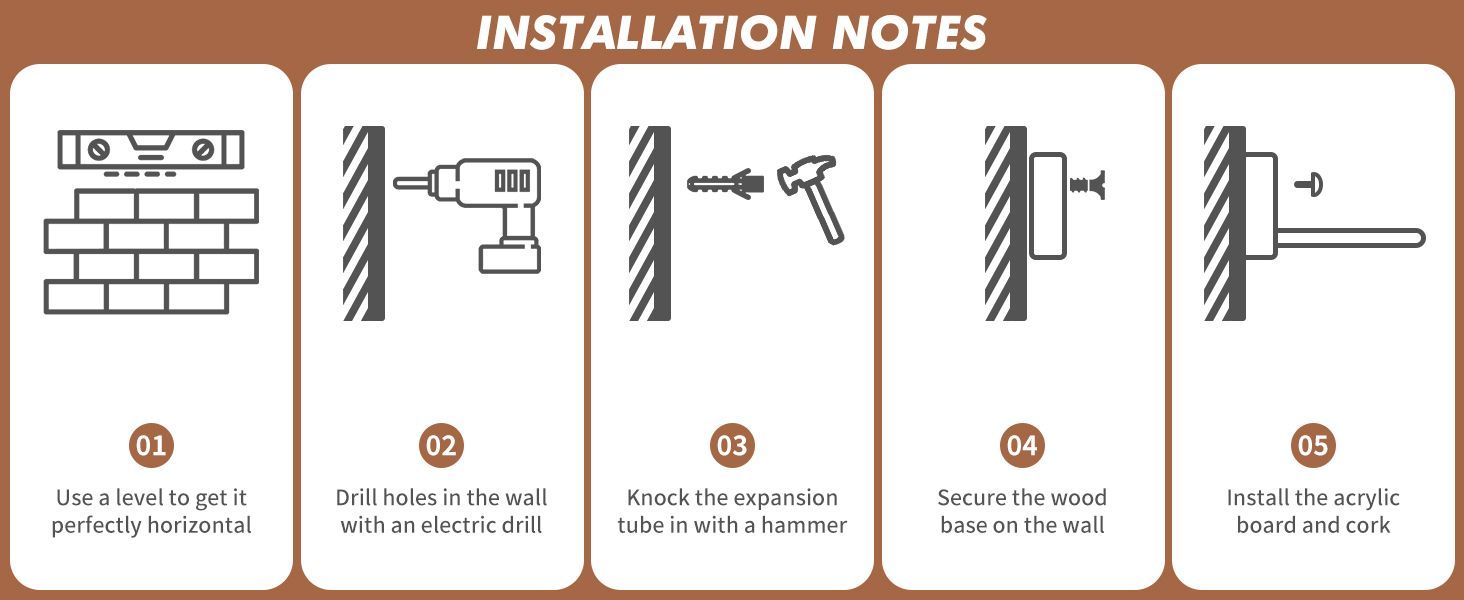 INSTALLATION NOTES

01
Use a level to get it perfectly horizontal

02
Drill holes in the wall with an electric drill

03
Knock the expansion tube in with a hammer

04
Secure the wood base on the wall

05
Install the acrylic board and cork