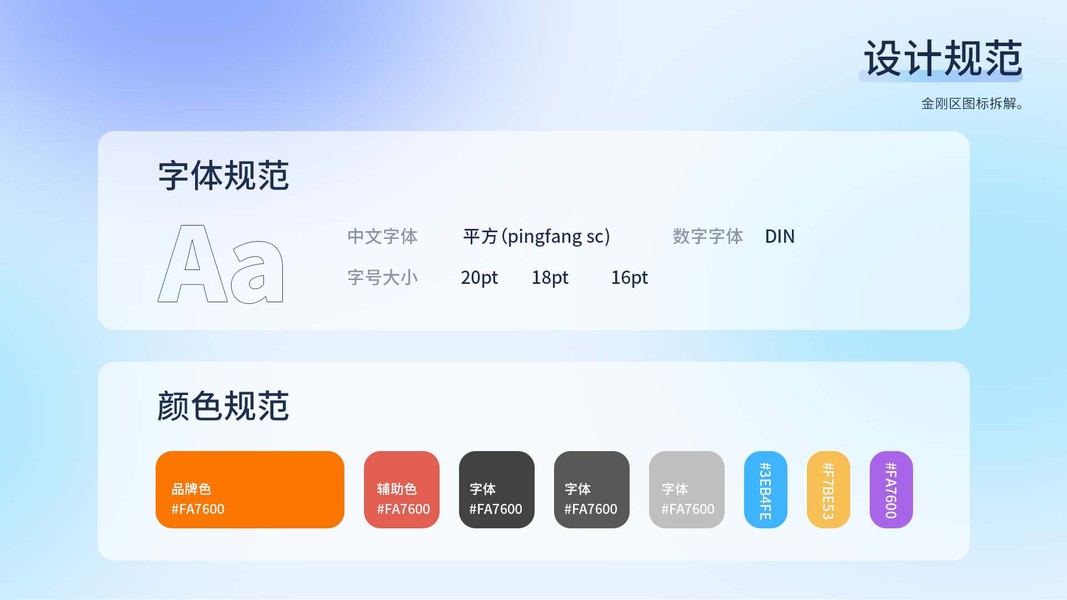 设计规范

金刚区图标拆解。

字体规范

Aa

中文字体 平方(pingfang sc) 数字字体 DIN

字号大小 20pt 18pt 16pt

颜色规范

品牌色
#FA7600

辅助色
#FA7600

字体
#FA7600

字体
#FA7600

字体
#FA7600

#3EB4FE

#F7BE53

#FA7600