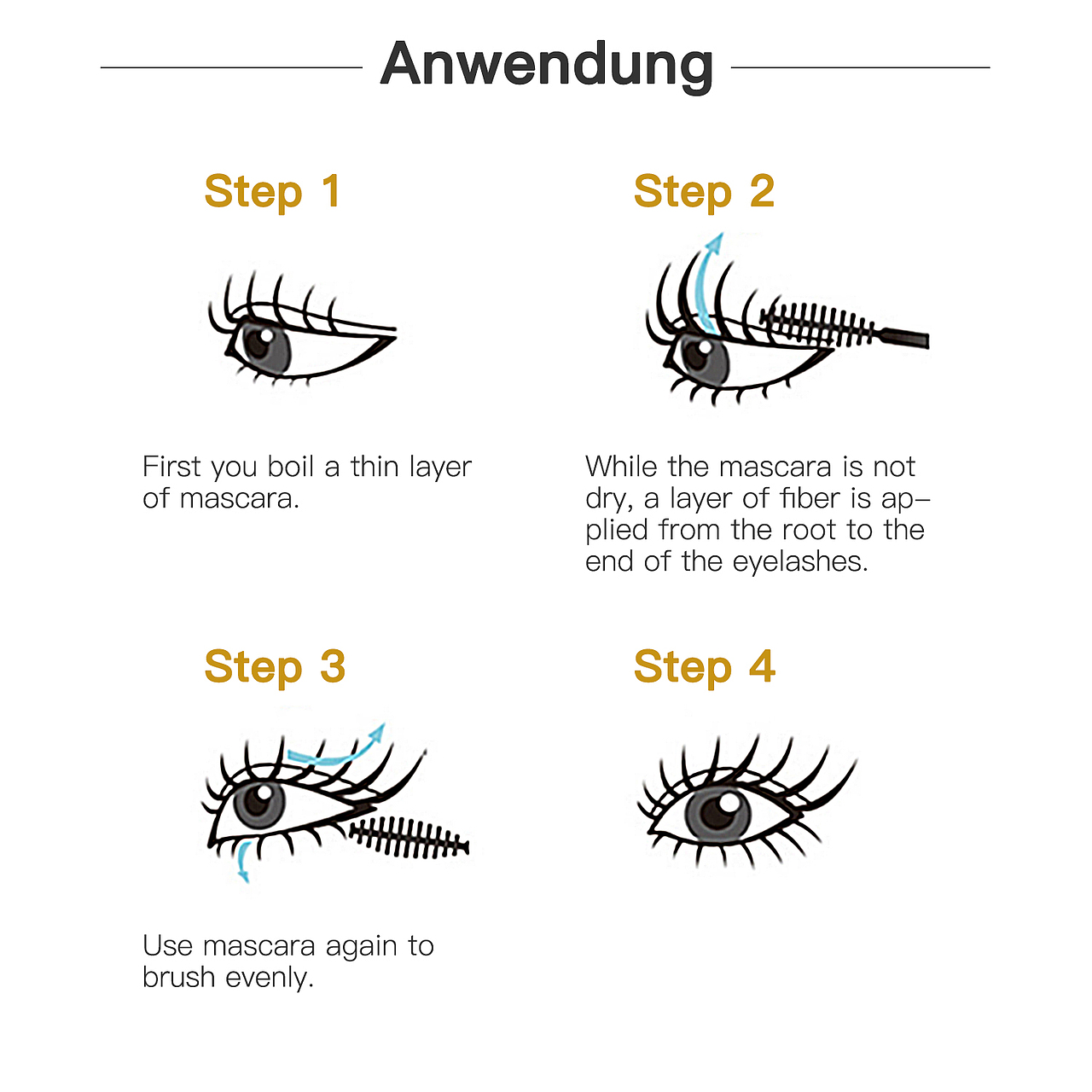 Anwendung

Step 1

First you boil a thin layer of mascara.

Step 2

While the mascara is not dry, a layer of fiber is applied from the root to the end of the eyelashes.

Step 3

Use mascara again to brush evenly.

Step 4