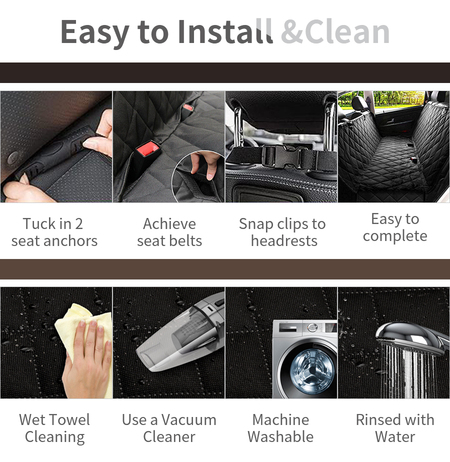 Easy to Install &Clean

Tuck in 2 seat anchors

Achieve seat belts

Snap clips to headrests

Easy to complete

Wet Towel Cleaning

Use a Vacuum Cleaner

Machine Washable

Rinsed with Water