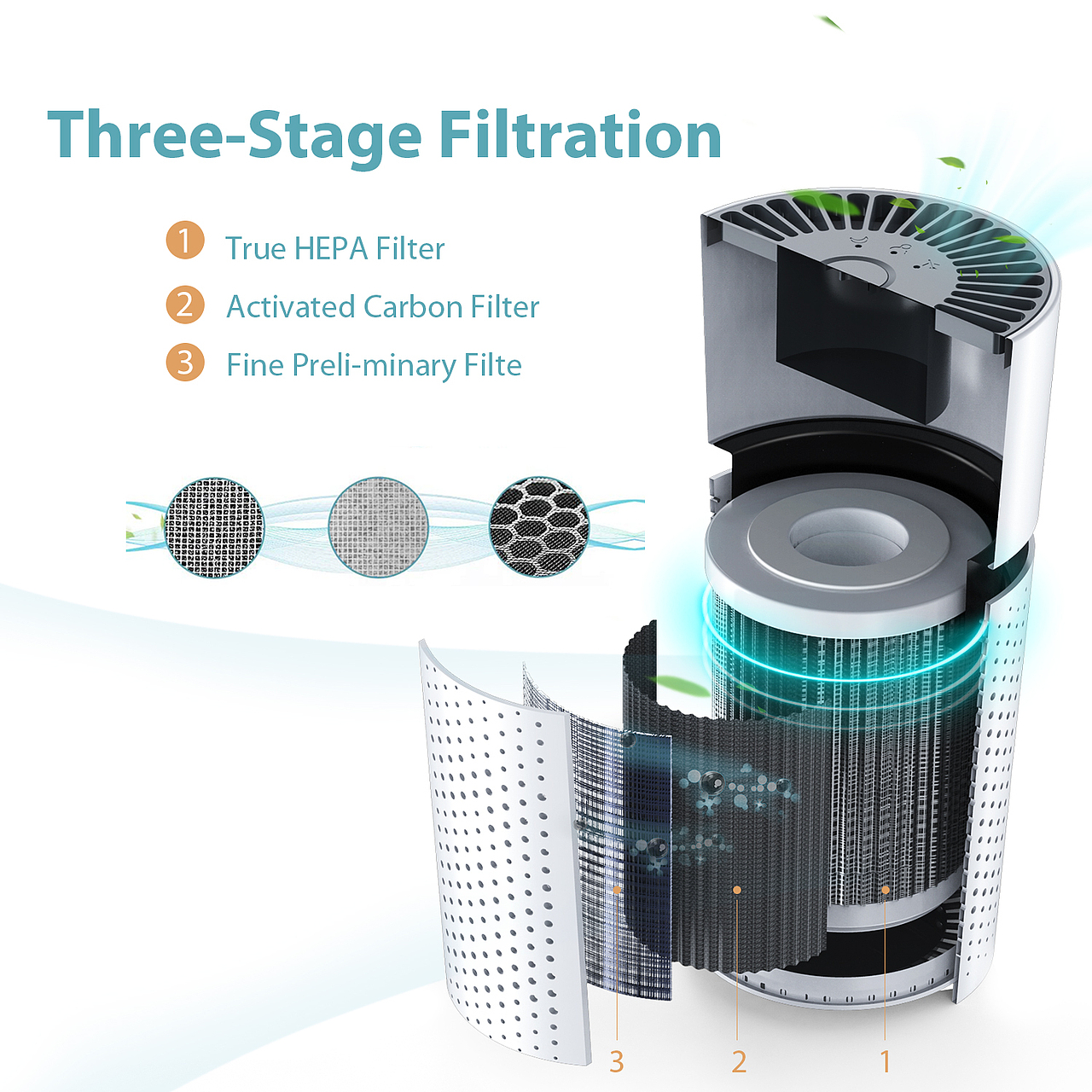 Three-Stage Filtration

1 True HEPA Filter

2 Activated Carbon Filter

3 Fine Preli-minary Filte

3

2

1