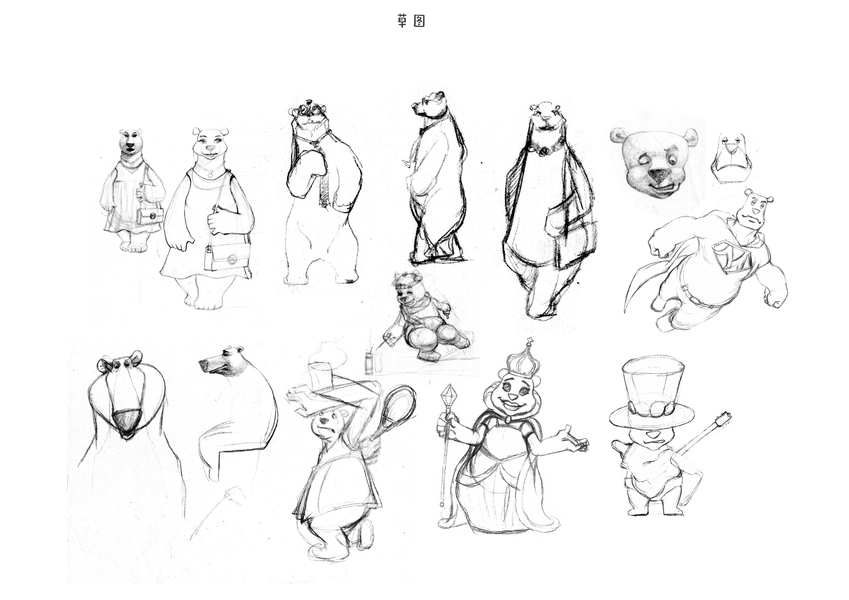 草图