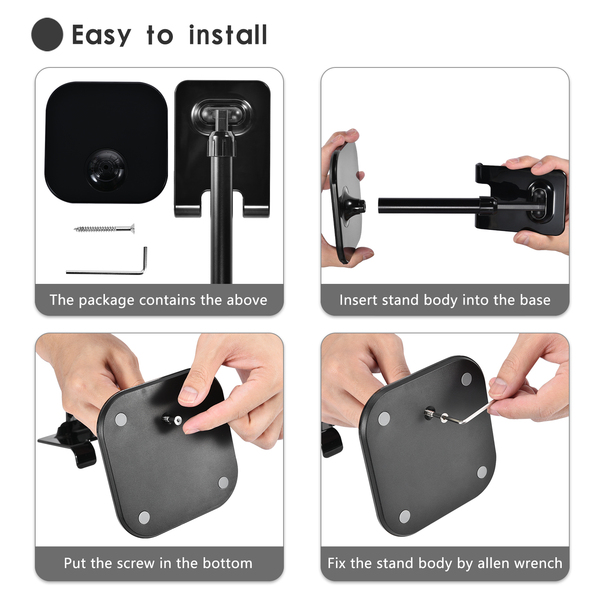 Easy to install

The package contains the above

Insert stand body into the base

Put the screw in the bottom

Fix the stand body by allen wrench