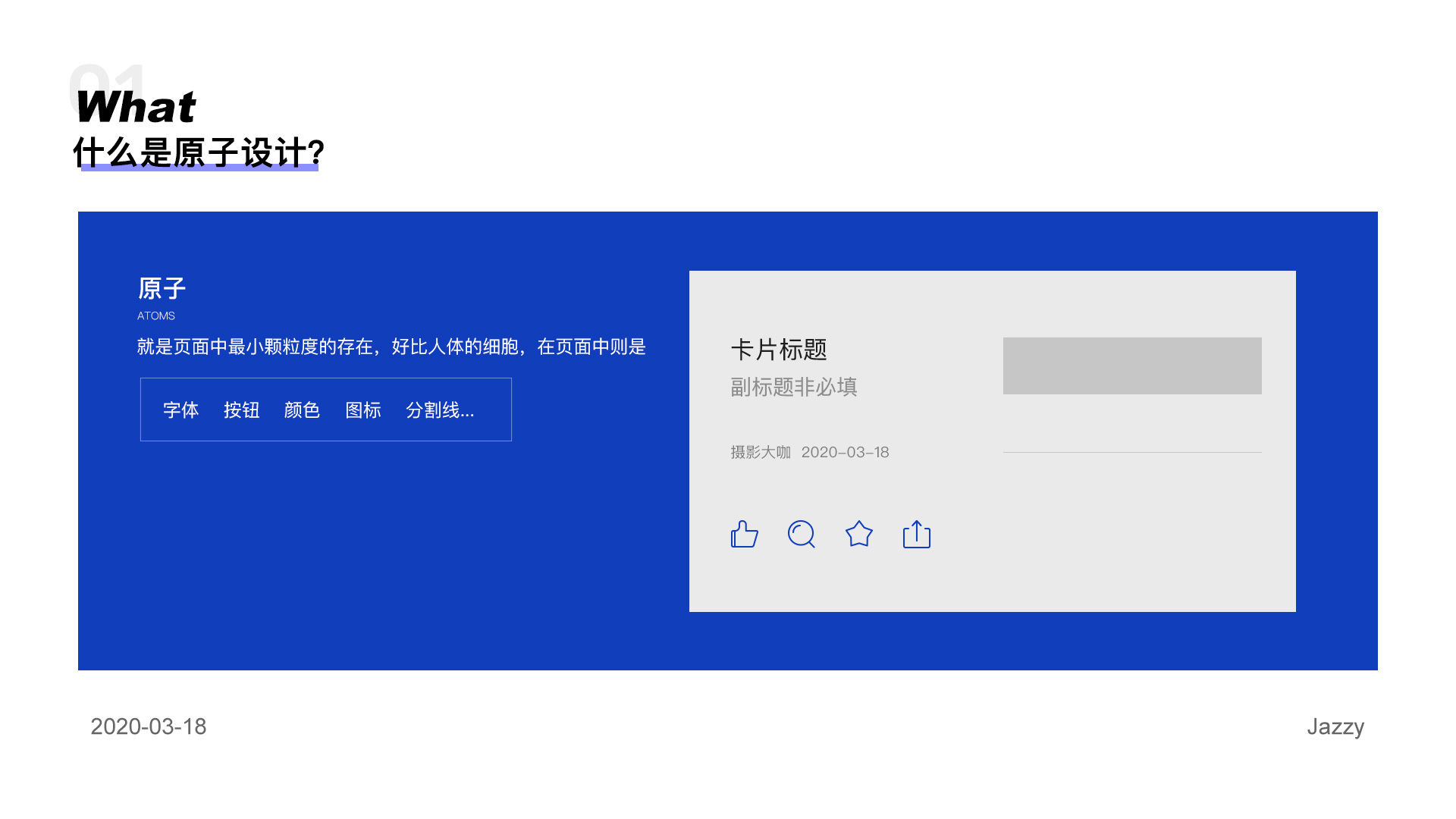 01

What

什么是原子设计?

原子

ATOMS

就是页面中最小颗粒度的存在，好比人体的细胞，在页面中则是

字体 按钮 颜色 图标 分割线...

卡片标题

副标题非必填

摄影大咖 2020-03-18

2020-03-18

Jazzy