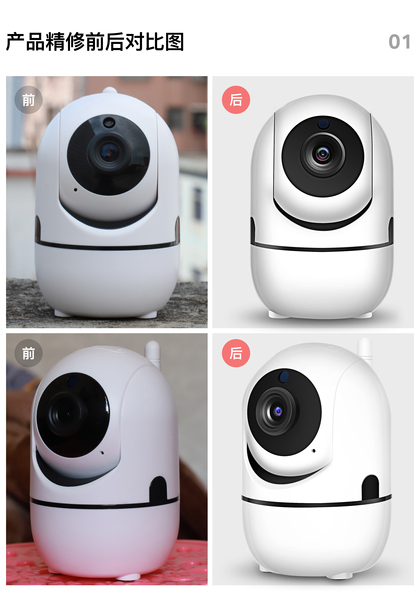 产品精修前后对比图

01

前

后

前

后