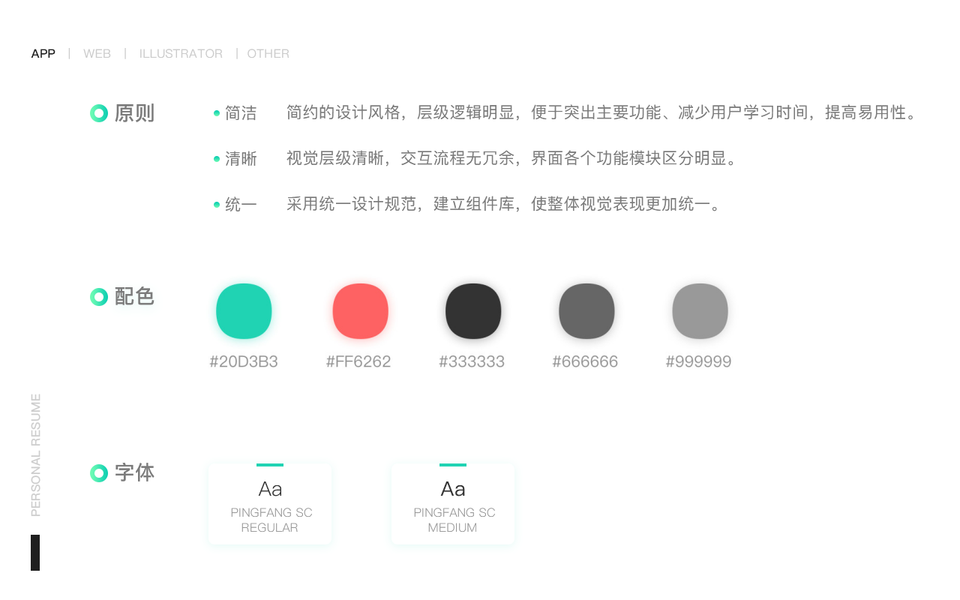 APP | WEB | ILLUSTRATOR | OTHER

原则

• 简洁 简约的设计风格，层级逻辑明显，便于突出主要功能、减少用户学习时间，提高易用性。

• 清晰 视觉层级清晰，交互流程无冗余，界面各个功能模块区分明显。

• 统一 采用统一设计规范，建立组件库，使整体视觉表现更加统一。

配色

#20D3B3 #FF6262 #333333 #666666 #999999

字体

Aa
PINGFANG SC
REGULAR

Aa
PINGFANG SC
MEDIUM

PERSONAL RESUME