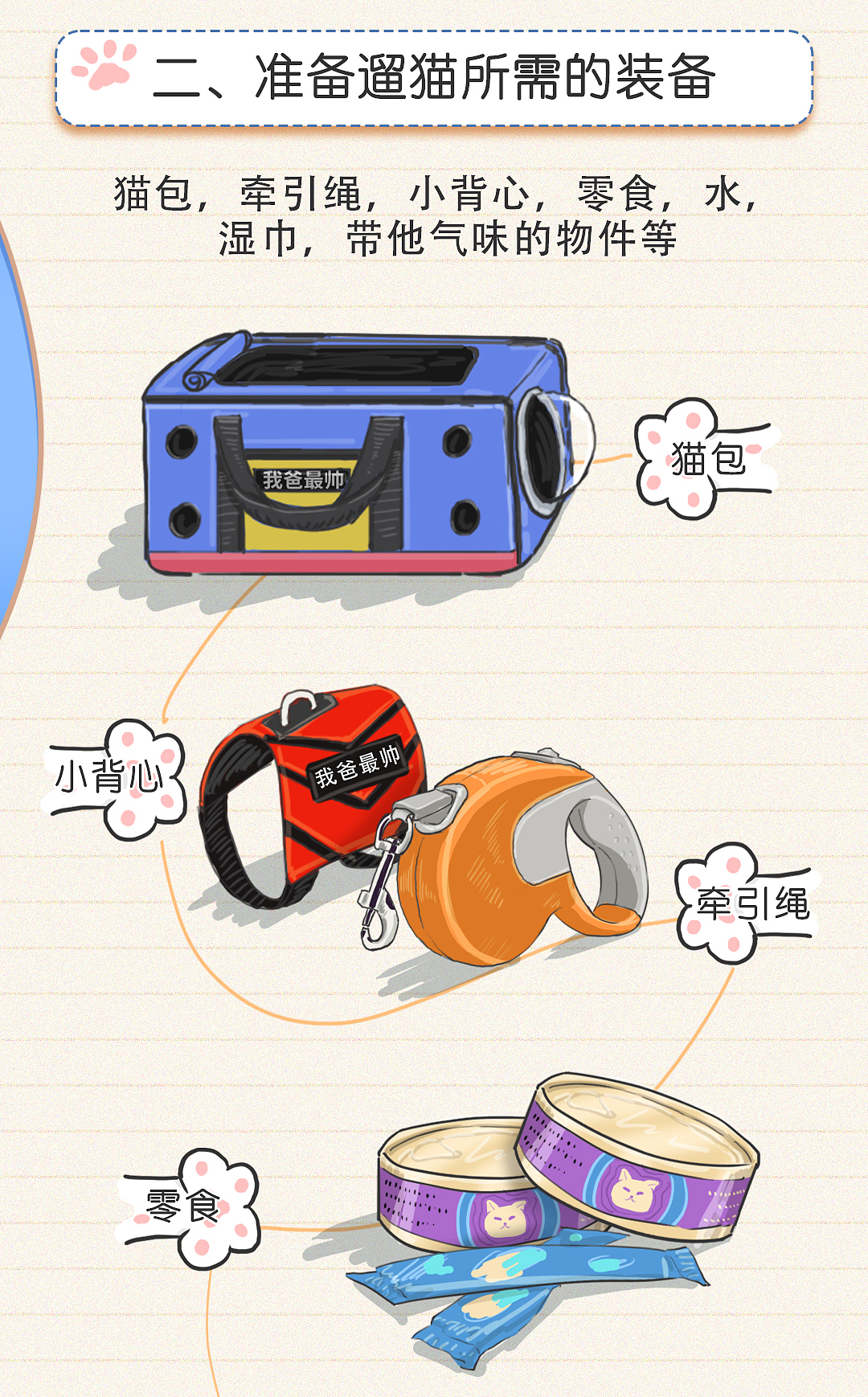 二、准备遛猫所需的装备

猫包，牵引绳，小背心，零食，水，湿巾，带他气味的物件等

我爸最帅

猫包

小背心

我爸最帅

牵引绳

零食