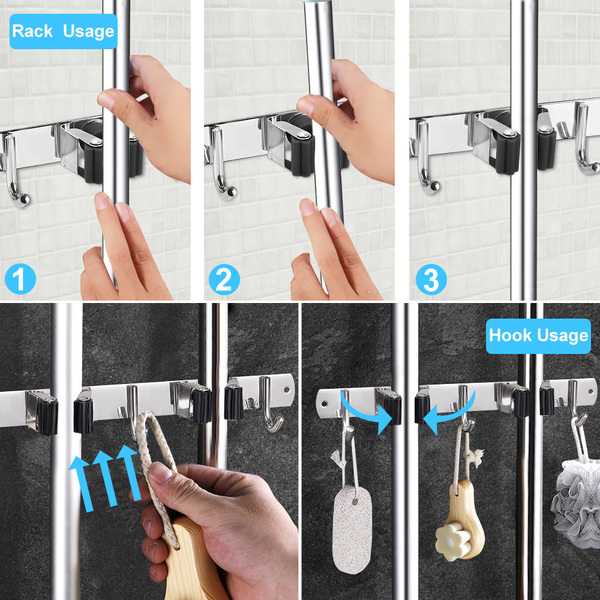 Rack Usage

1

2

3

Hook Usage